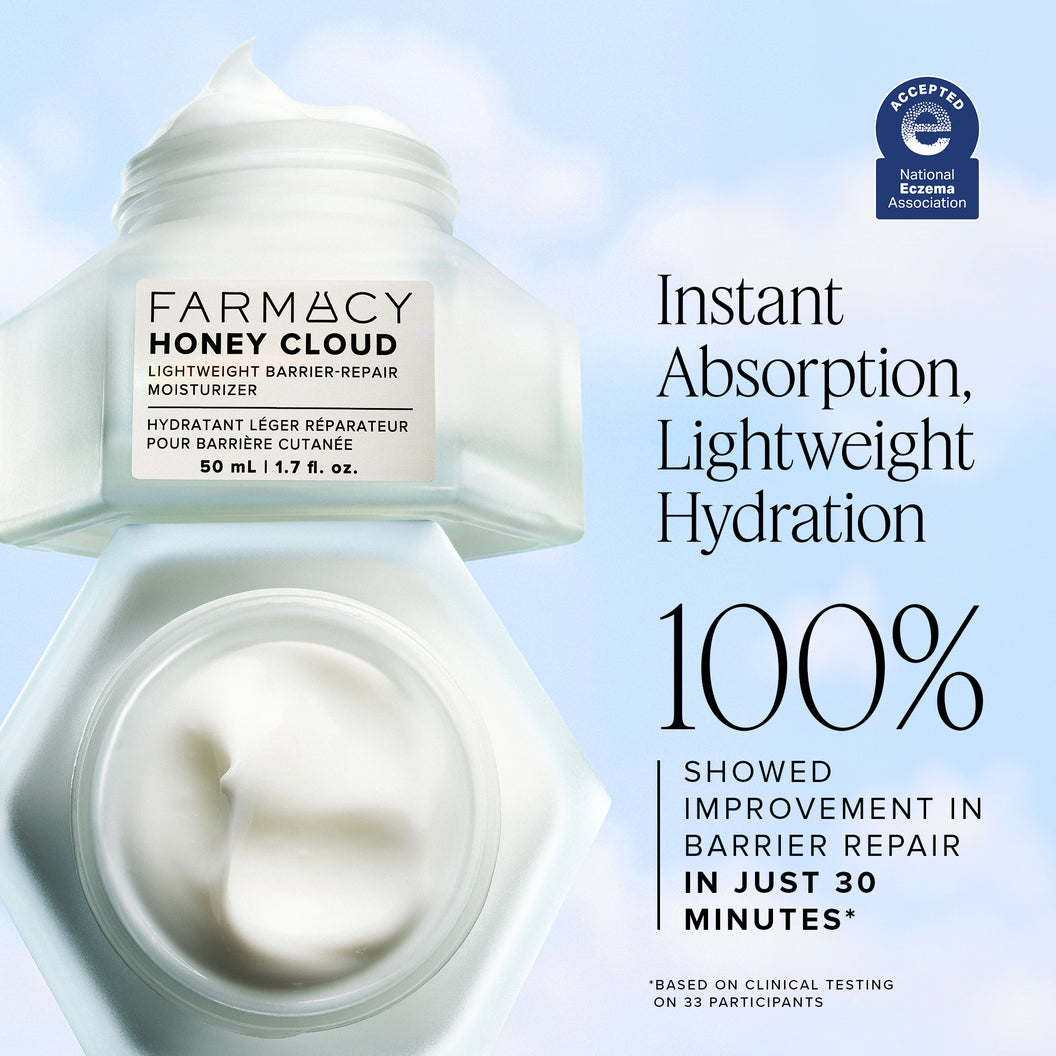 FARMACY
HONEY CLOUD
LIGHTWEIGHT BARRIER-REPAIR MOISTURIZER
HYDRATANT LÉGER RÉPARATEUR POUR BARRIÈRE CUTANÉE
50 mL | 1.7 fl. oz.

ACCEPTED
National Eczema Association

Instant Absorption, Lightweight Hydration

100%

SHOWED IMPROVEMENT IN BARRIER REPAIR IN JUST 30 MINUTES*

*BASED ON CLINICAL TESTING ON 33 PARTICIPANTS