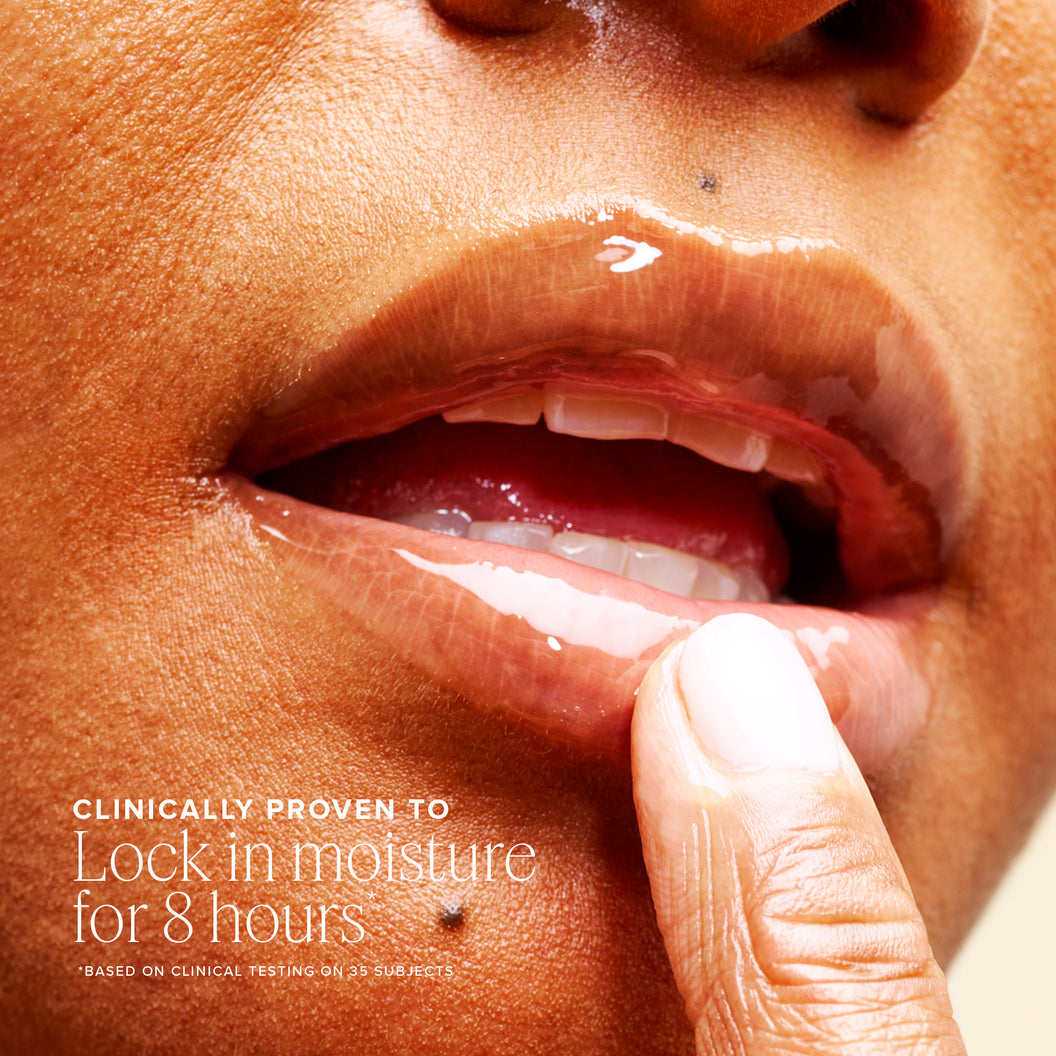 CLINICALLY PROVEN TO
Lock in moisture for 8 hours*

*BASED ON CLINICAL TESTING ON 35 SUBJECTS