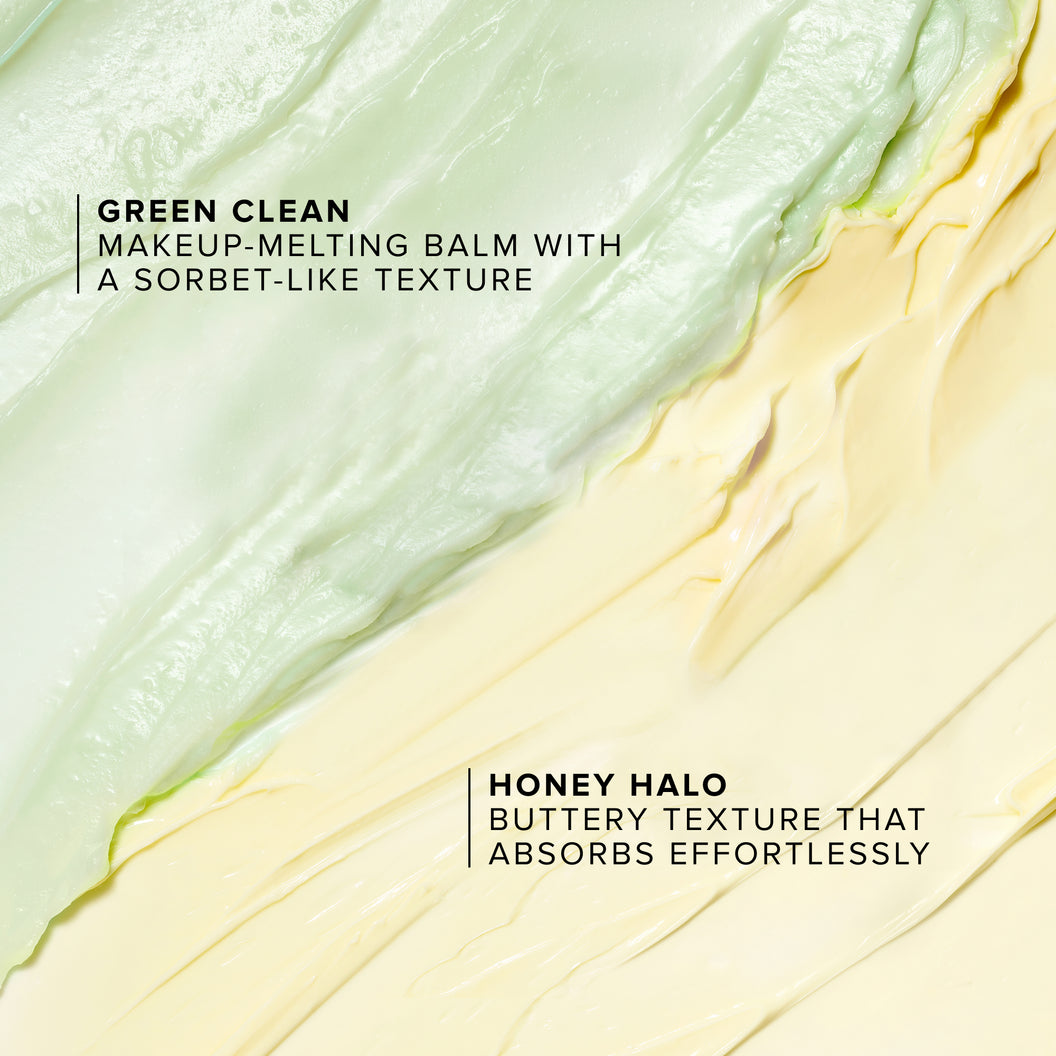 GREEN CLEAN
MAKEUP-MELTING BALM WITH A SORBET-LIKE TEXTURE

HONEY HALO
BUTTERY TEXTURE THAT ABSORBS EFFORTLESSLY