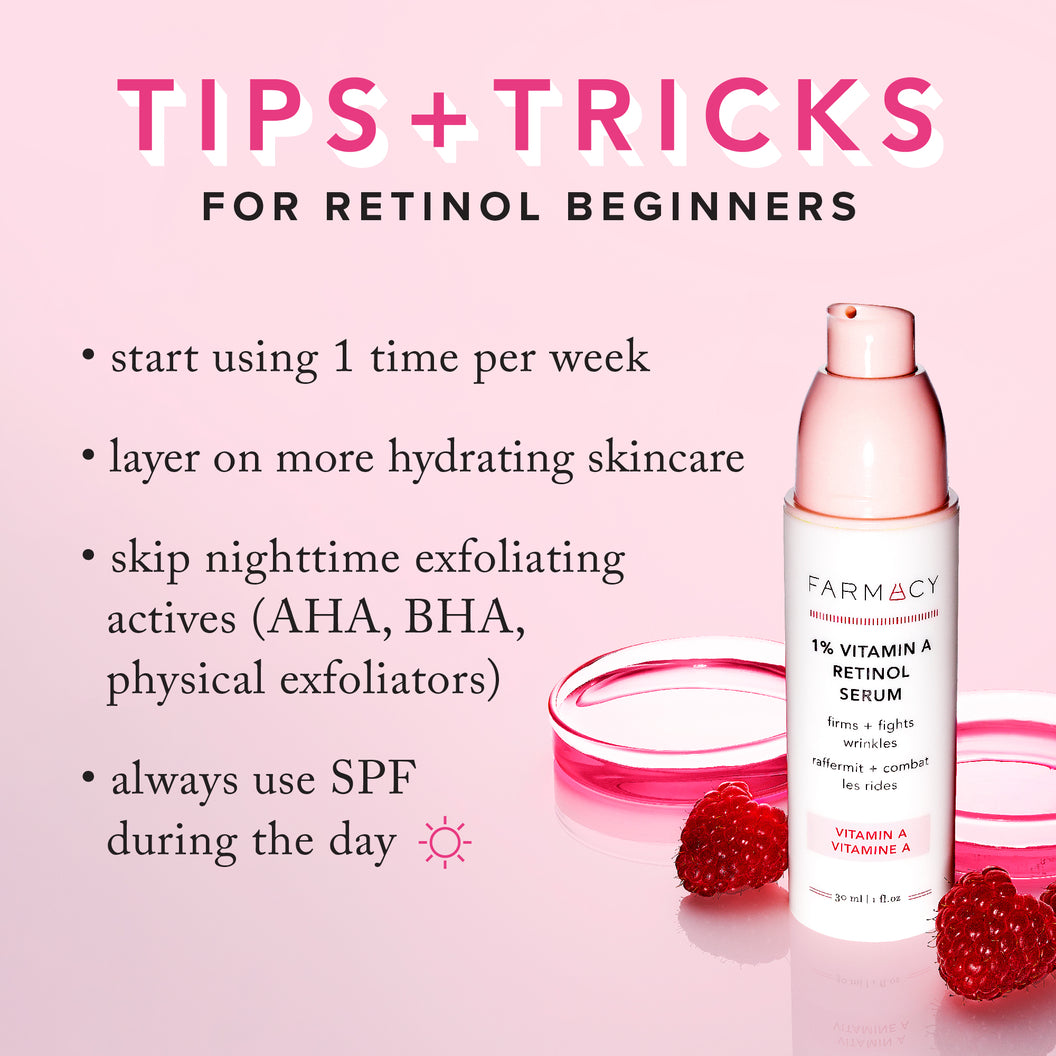 TIPS+TRICKS
FOR RETINOL BEGINNERS

• start using 1 time per week

• layer on more hydrating skincare

• skip nighttime exfoliating actives (AHA, BHA, physical exfoliators)

• always use SPF during the day

FARMACY

1% VITAMIN A RETINOL SERUM

firms + fights wrinkles

raffermit + combat les rides

VITAMIN A
VITAMINE A

30 ml | 1 fl.oz