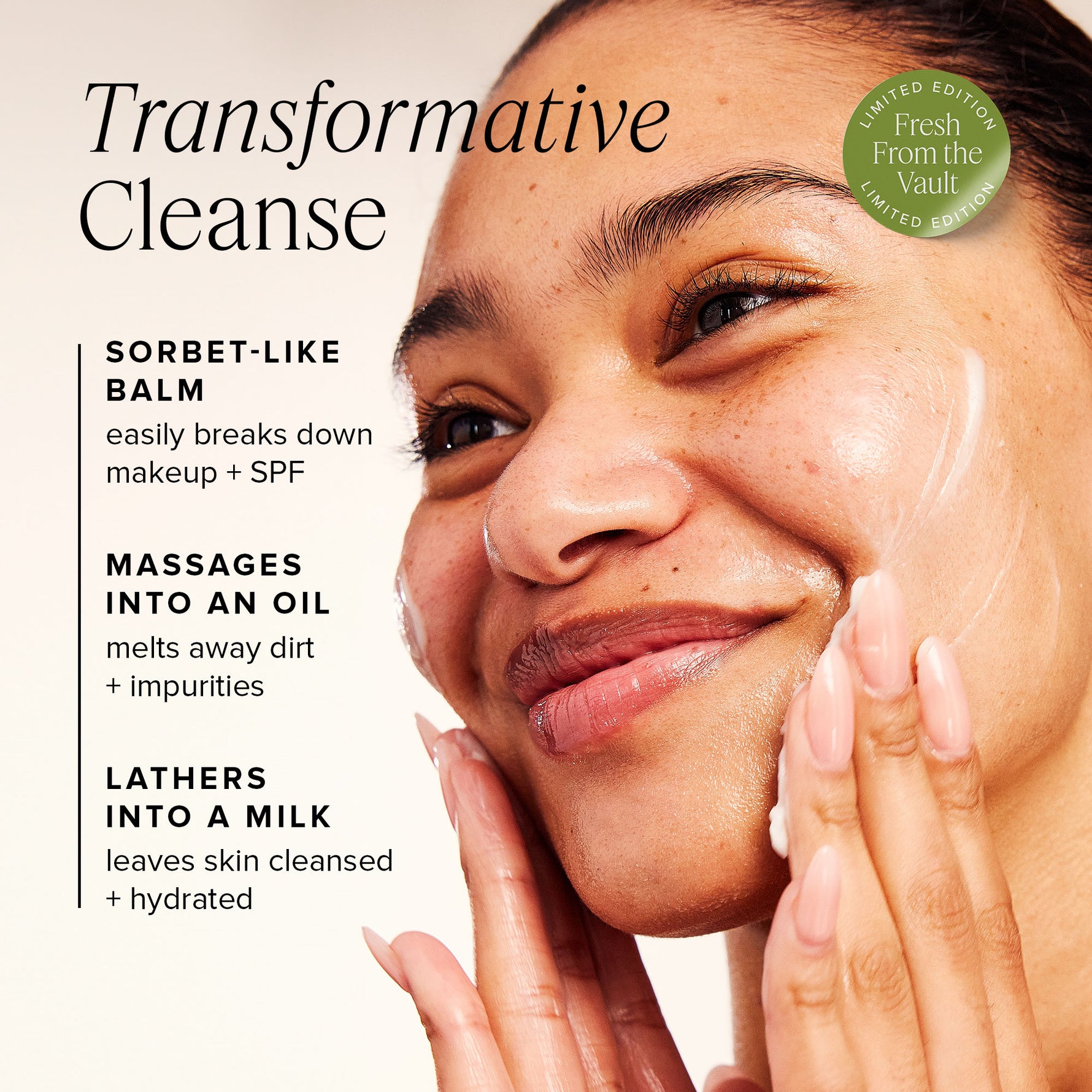 Transformative Cleanse

LIMITED EDITION
Fresh From the Vault
LIMITED EDITION

SORBET-LIKE BALM
easily breaks down makeup + SPF

MASSAGES INTO AN OIL
melts away dirt + impurities

LATHERS INTO A MILK
leaves skin cleansed + hydrated