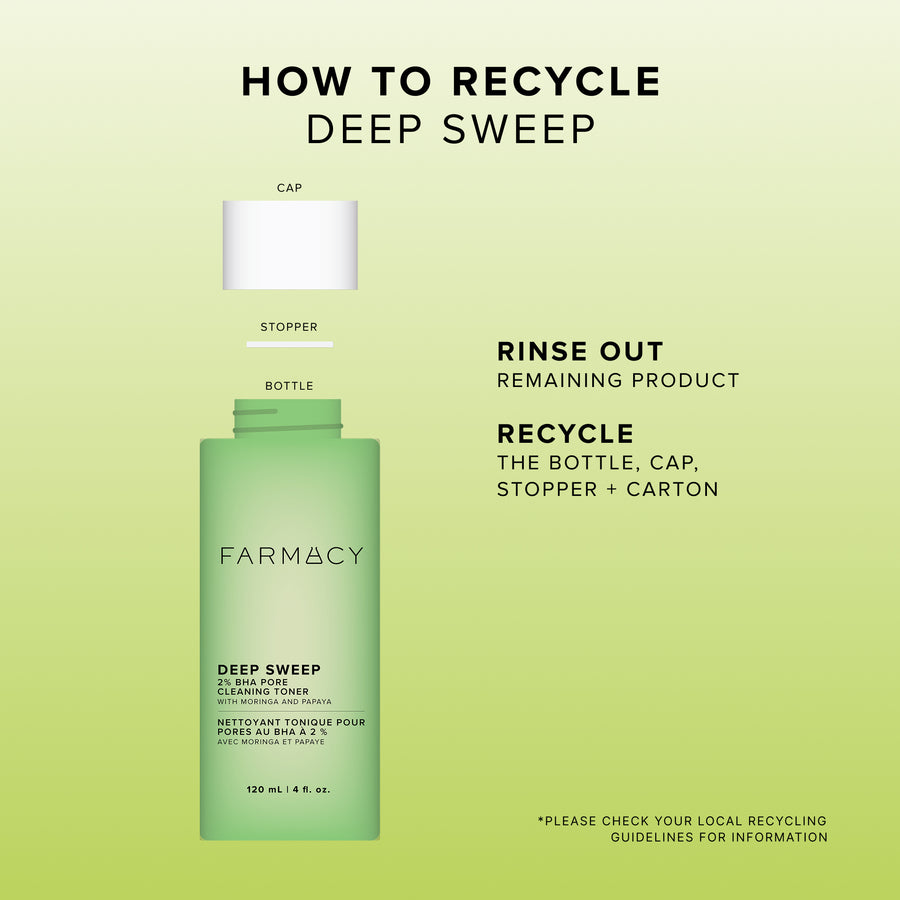 HOW TO RECYCLE
DEEP SWEEP

CAP

STOPPER

BOTTLE

FARMACY

DEEP SWEEP
2% BHA PORE CLEANING TONER
WITH MORINGA AND PAPAYA
NETTOYANT TONIQUE POUR PORES AU BHA À 2 %
AVEC MORINGA ET PAPAYE

120 mL | 4 fl. oz.

RINSE OUT
REMAINING PRODUCT

RECYCLE
THE BOTTLE, CAP, STOPPER + CARTON

*PLEASE CHECK YOUR LOCAL RECYCLING GUIDELINES FOR INFORMATION