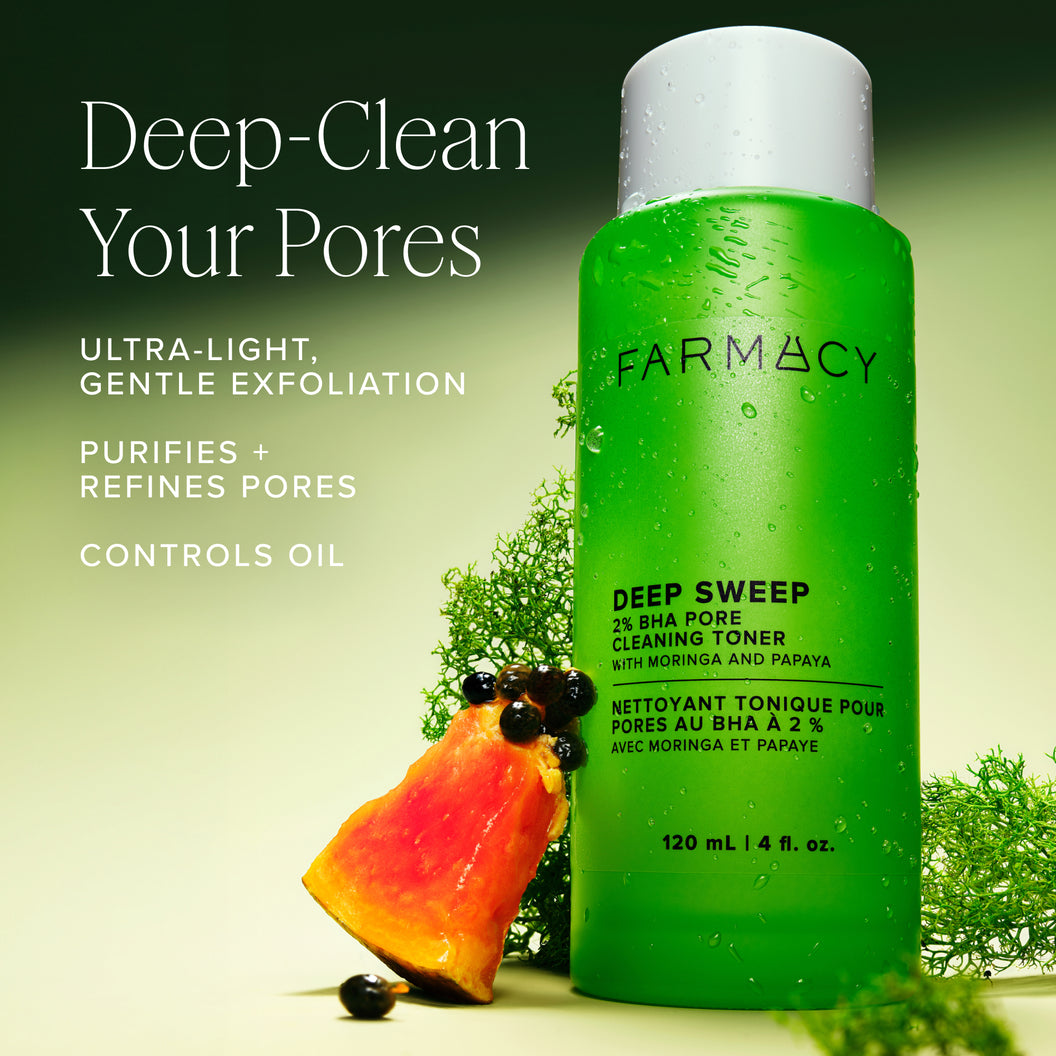 Deep-Clean Your Pores

ULTRA-LIGHT, GENTLE EXFOLIATION

PURIFIES + REFINES PORES

CONTROLS OIL

FARMACY

DEEP SWEEP
2% BHA PORE CLEANING TONER
WITH MORINGA AND PAPAYA

NETTOYANT TONIQUE POUR PORES AU BHA À 2 %
AVEC MORINGA ET PAPAYE

120 mL | 4 fl. oz.