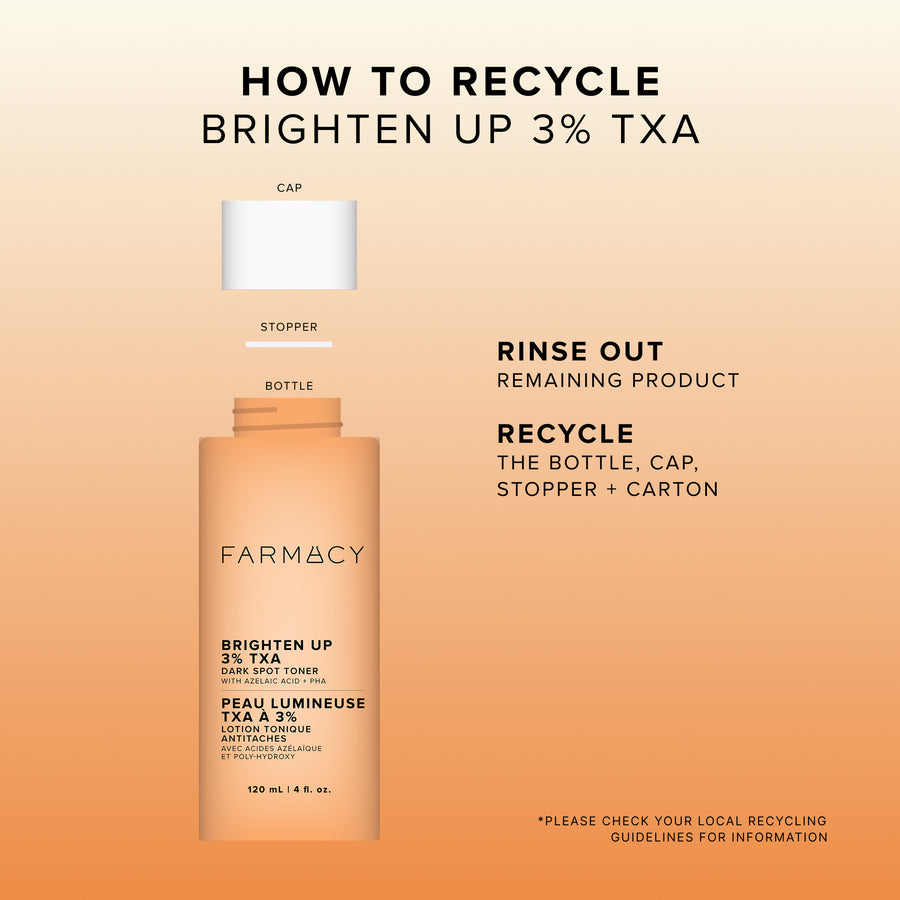 HOW TO RECYCLE
BRIGHTEN UP 3% TXA

CAP

STOPPER

BOTTLE

FARMACY

BRIGHTEN UP 3% TXA
DARK SPOT TONER
WITH AZELAIC ACID + PHA
PEAU LUMINEUSE TXA À 3%
LOTION TONIQUE ANTITACHES
AVEC ACIDES AZÉLAÏQUE ET POLY-HYDROXY

120 mL | 4 fl. oz.

RINSE OUT
REMAINING PRODUCT

RECYCLE
THE BOTTLE, CAP, STOPPER + CARTON

*PLEASE CHECK YOUR LOCAL RECYCLING GUIDELINES FOR INFORMATION