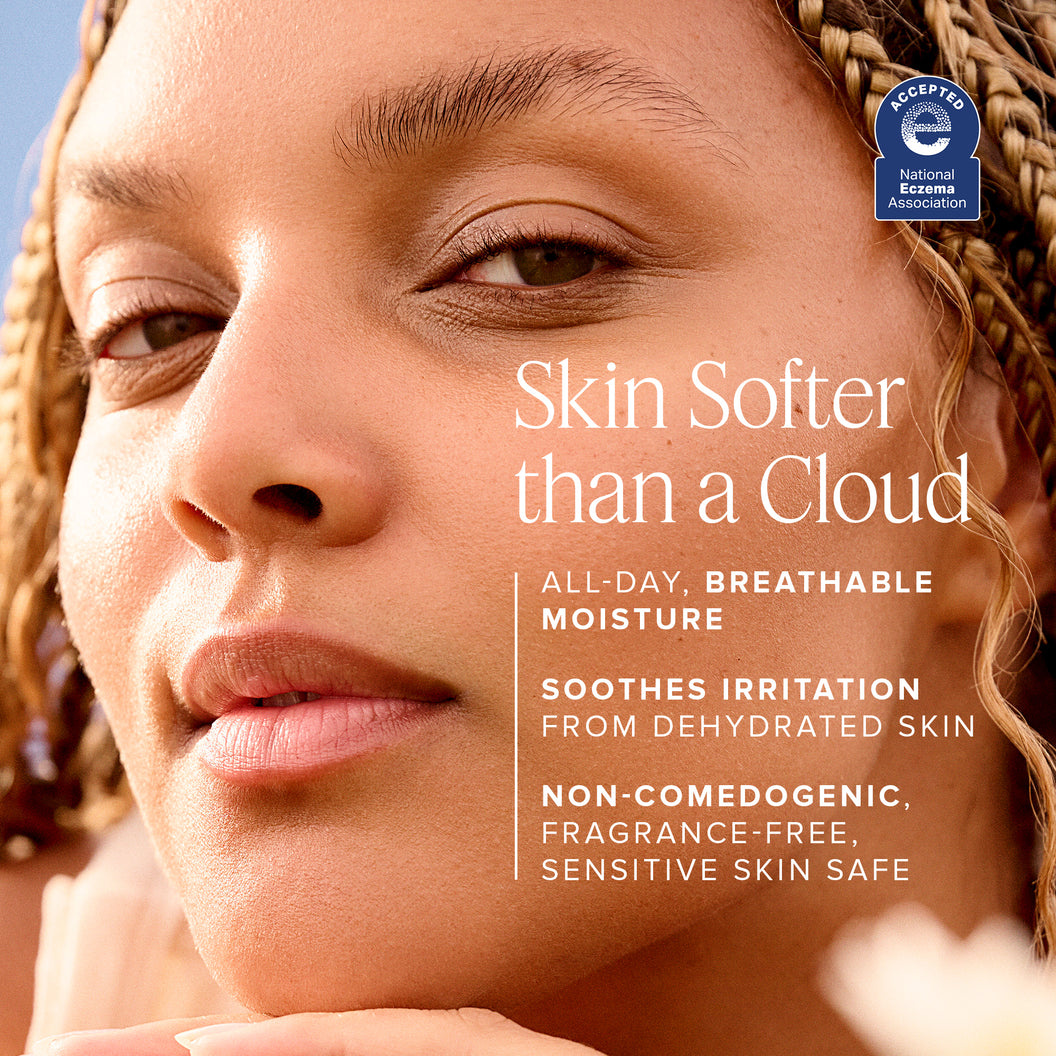 ACCEPTED
National Eczema Association

Skin Softer than a Cloud

ALL-DAY, BREATHABLE MOISTURE

SOOTHES IRRITATION FROM DEHYDRATED SKIN

NON-COMEDOGENIC, FRAGRANCE-FREE, SENSITIVE SKIN SAFE