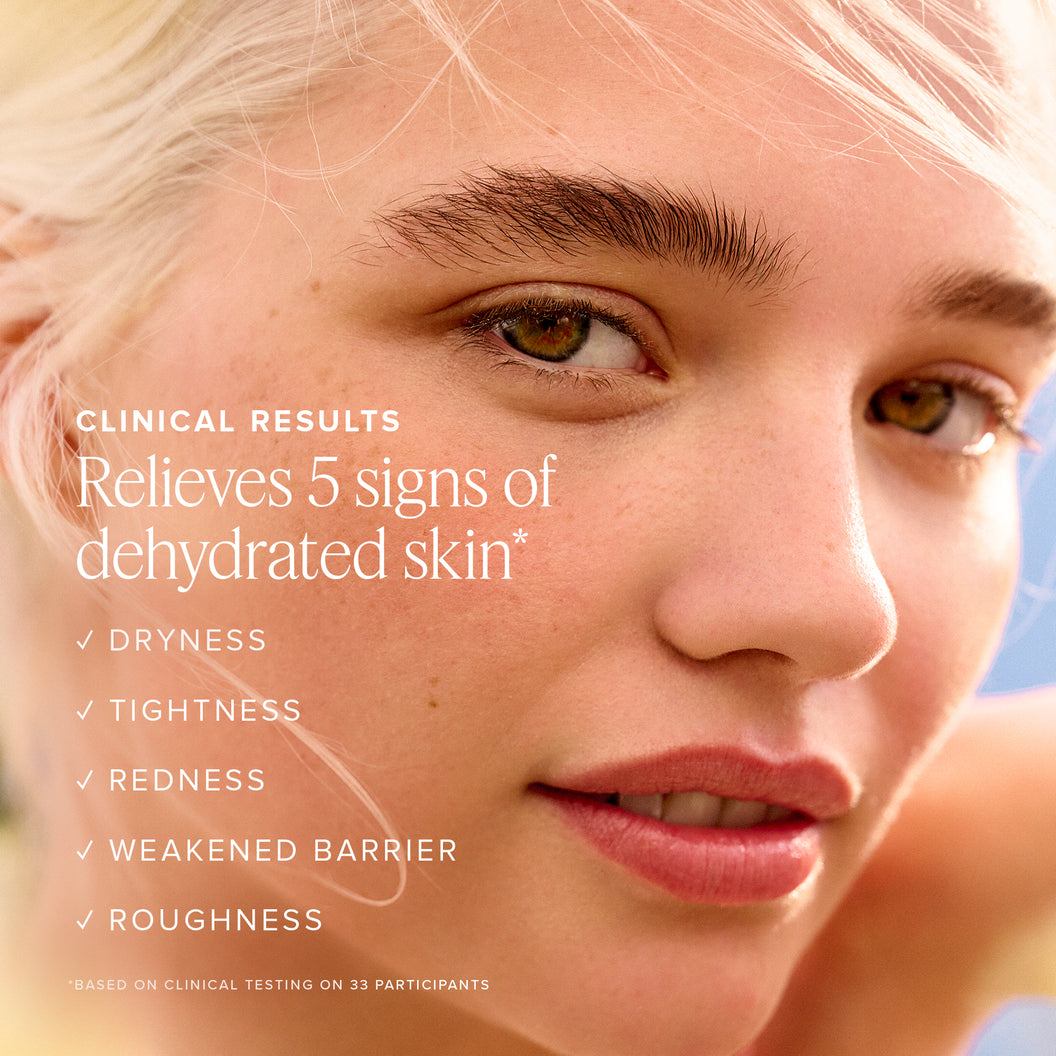 CLINICAL RESULTS
Relieves 5 signs of dehydrated skin*

✓ DRYNESS

✓ TIGHTNESS

✓ REDNESS

✓ WEAKENED BARRIER

✓ ROUGHNESS

*BASED ON CLINICAL TESTING ON 33 PARTICIPANTS