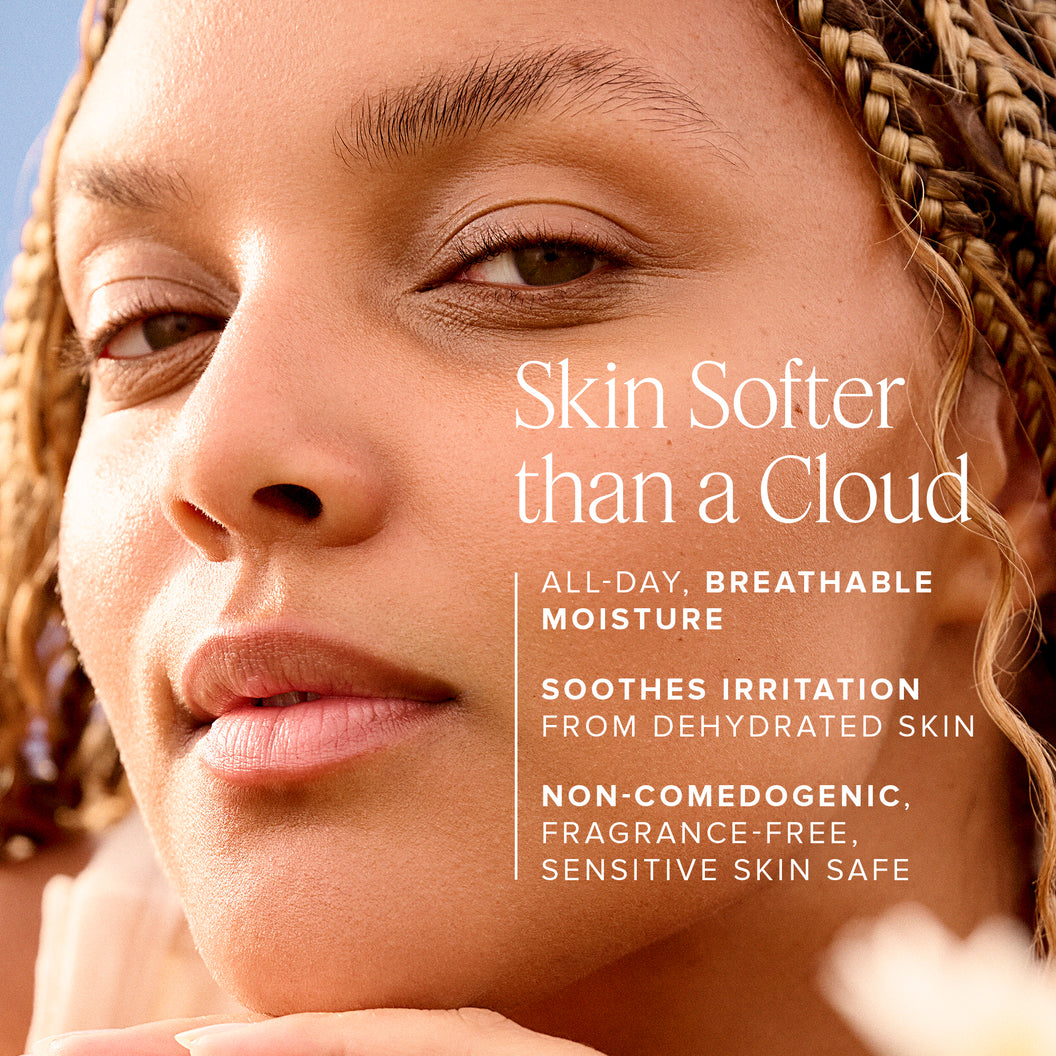 Skin Softer than a Cloud

ALL-DAY, BREATHABLE MOISTURE

SOOTHES IRRITATION FROM DEHYDRATED SKIN

NON-COMEDOGENIC, FRAGRANCE-FREE, SENSITIVE SKIN SAFE