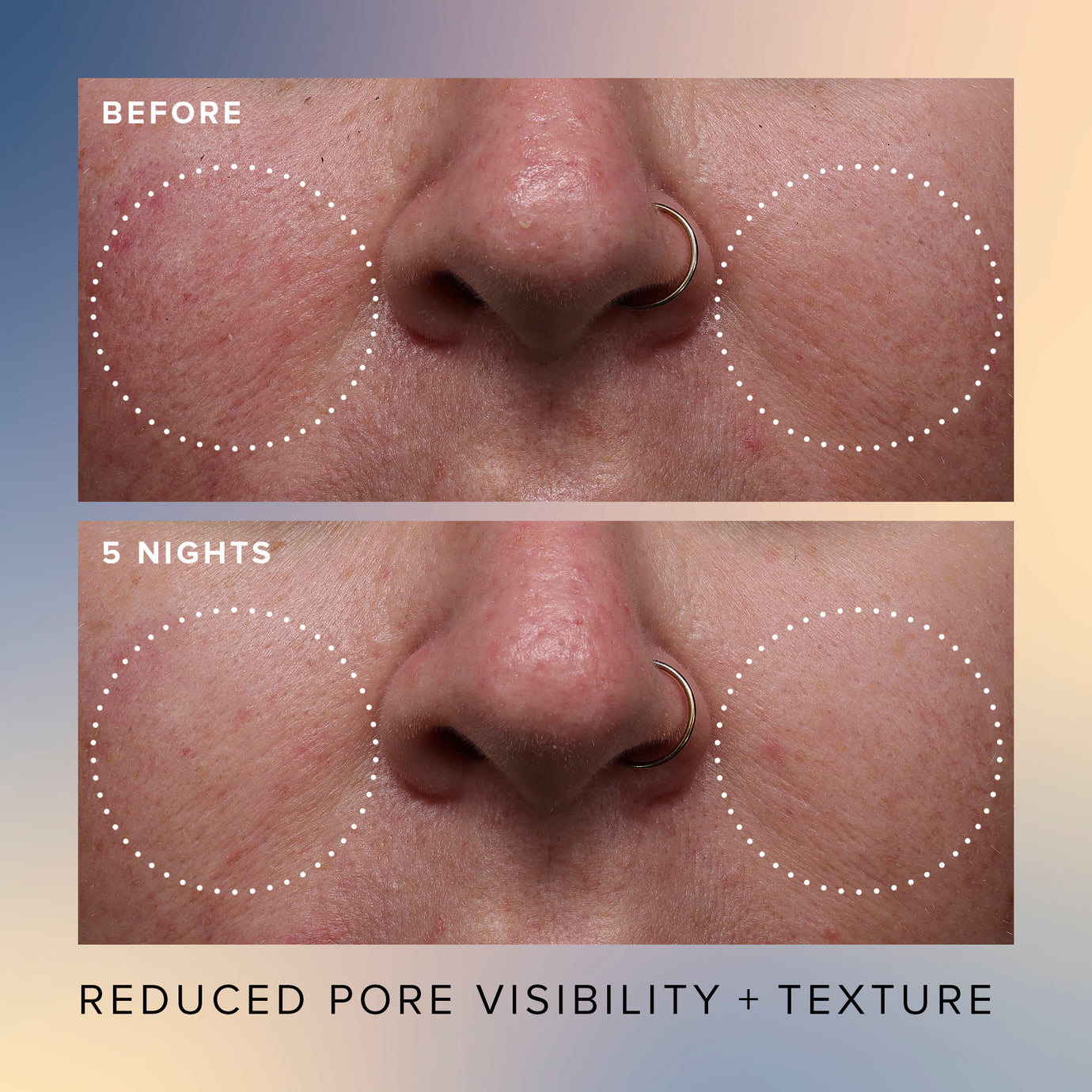 BEFORE

5 NIGHTS

REDUCED PORE VISIBILITY + TEXTURE