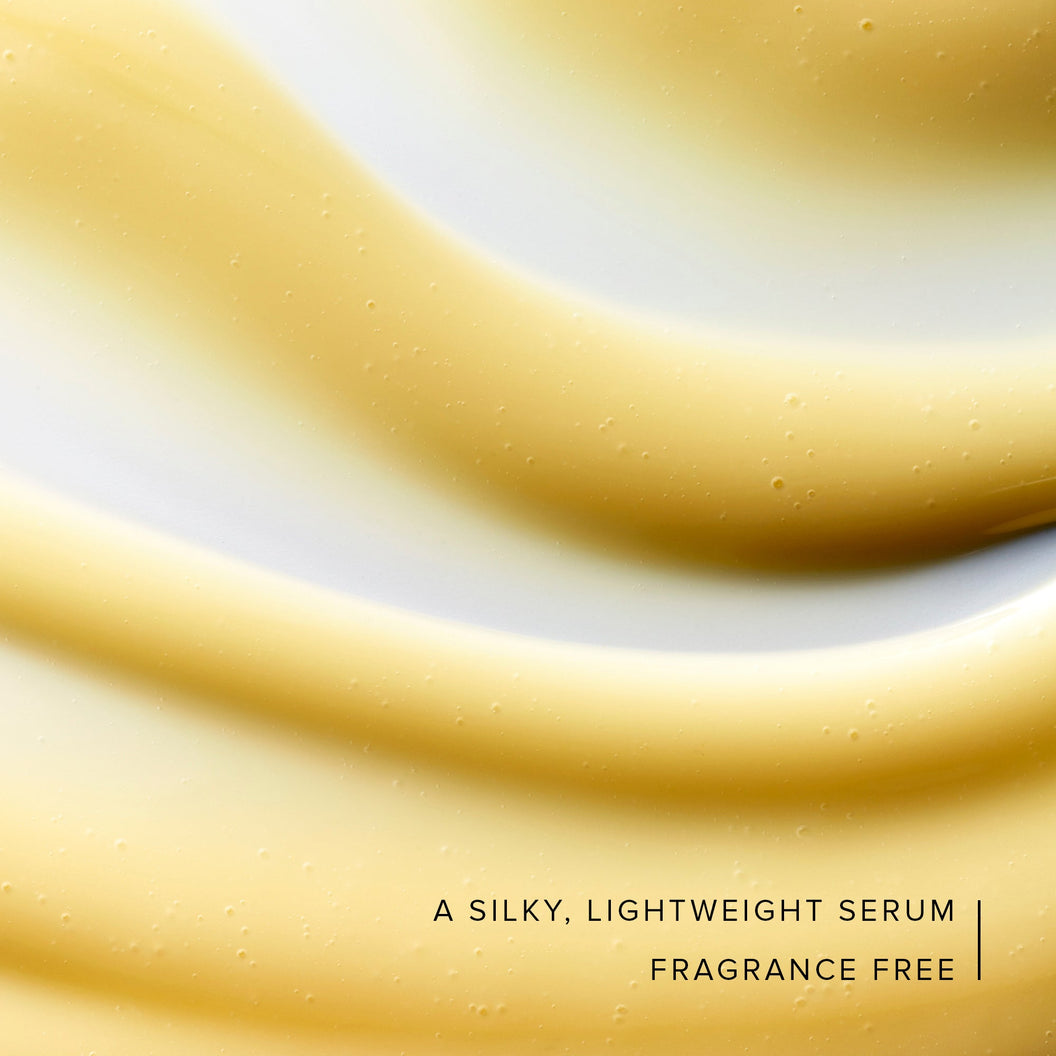 A SILKY, LIGHTWEIGHT SERUM
FRAGRANCE FREE