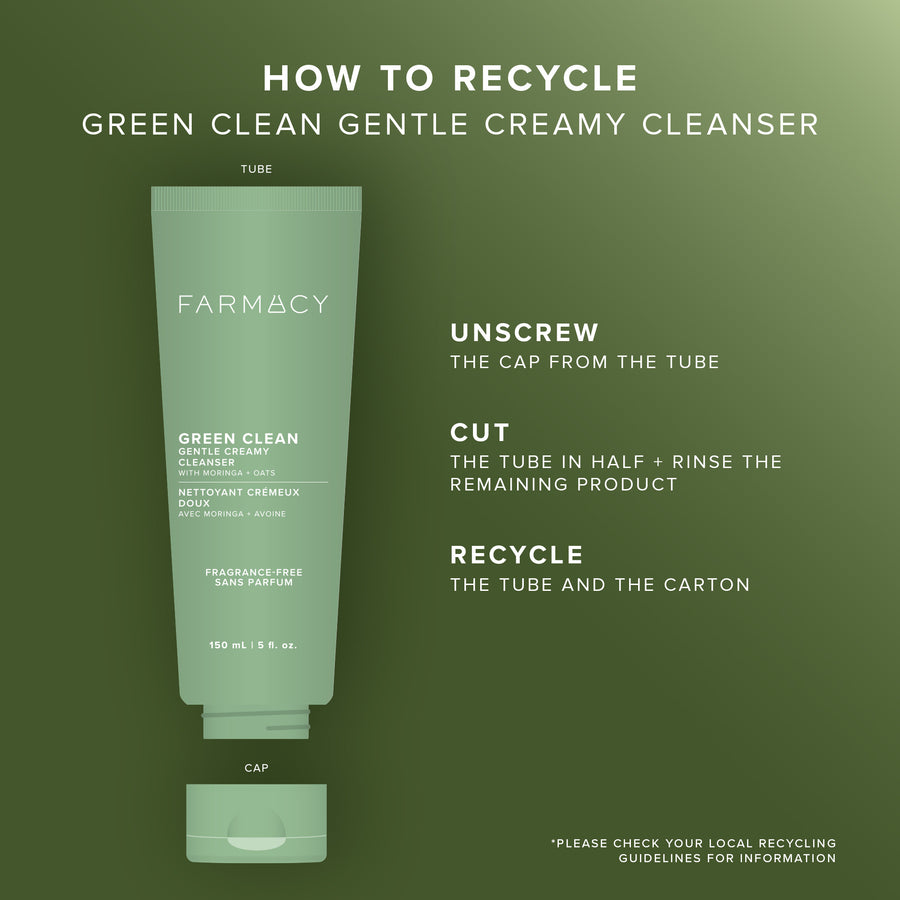 HOW TO RECYCLE
GREEN CLEAN GENTLE CREAMY CLEANSER

TUBE

FARMACY

GREEN CLEAN
GENTLE CREAMY CLEANSER
WITH MORINGA + OATS
NETTOYANT CRÉMEUX DOUX
AVEC MORINGA + AVOINE

FRAGRANCE-FREE
SANS PARFUM

150 mL | 5 fl. oz.

CAP

UNSCREW
THE CAP FROM THE TUBE

CUT
THE TUBE IN HALF + RINSE THE REMAINING PRODUCT

RECYCLE
THE TUBE AND THE CARTON

*PLEASE CHECK YOUR LOCAL RECYCLING GUIDELINES FOR INFORMATION