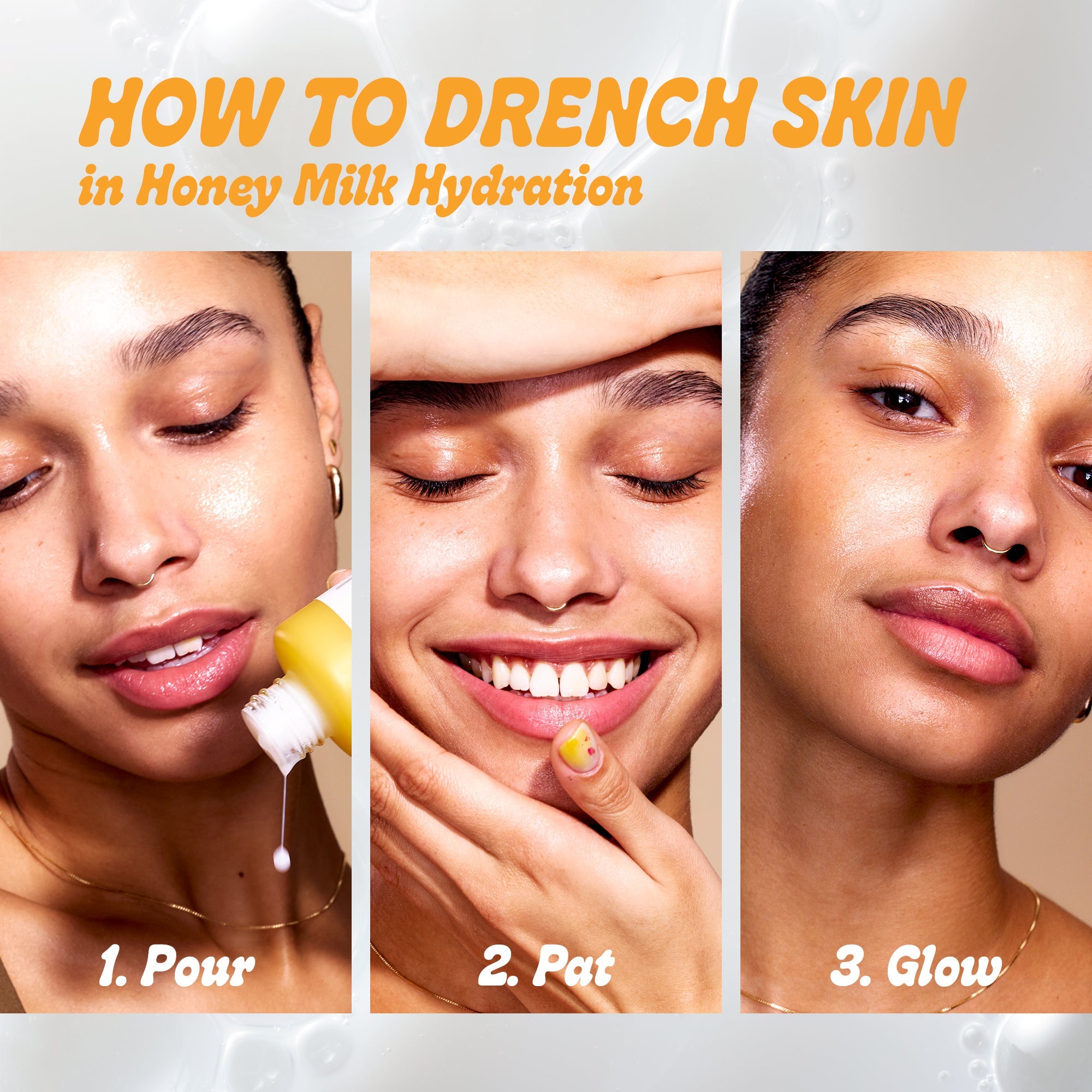 HOW TO DRENCH SKIN
in Honey Milk Hydration

1. Pour

2. Pat

3. Glow