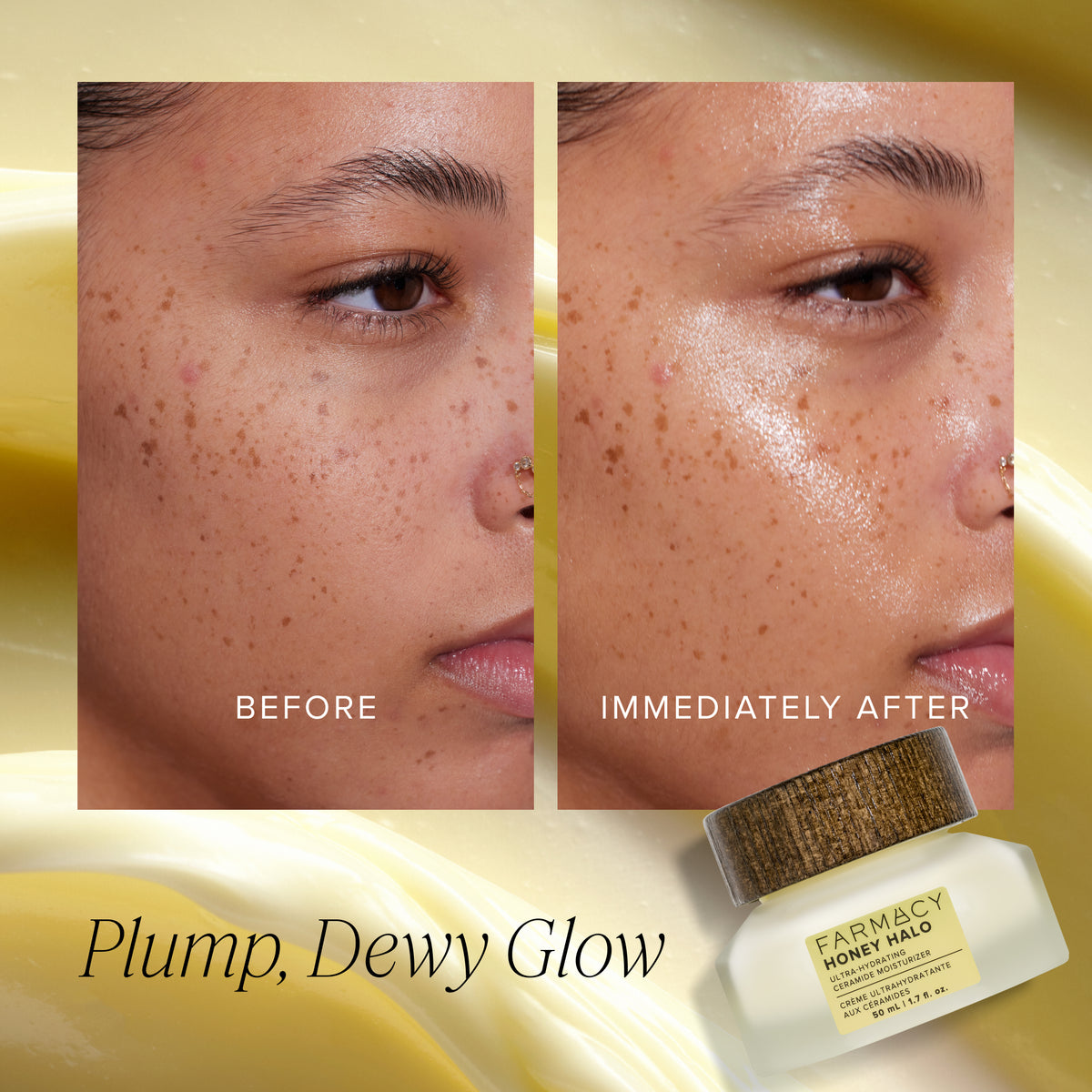 BEFORE

IMMEDIATELY AFTER

Plump, Dewy Glow

FARMACY
HONEY HALO
ULTRA-HYDRATING CERAMIDE MOISTURIZER
CRÈME ULTRAHYDRATANTE AUX CÉRAMIDES
50 mL | 1.7 fl. oz.