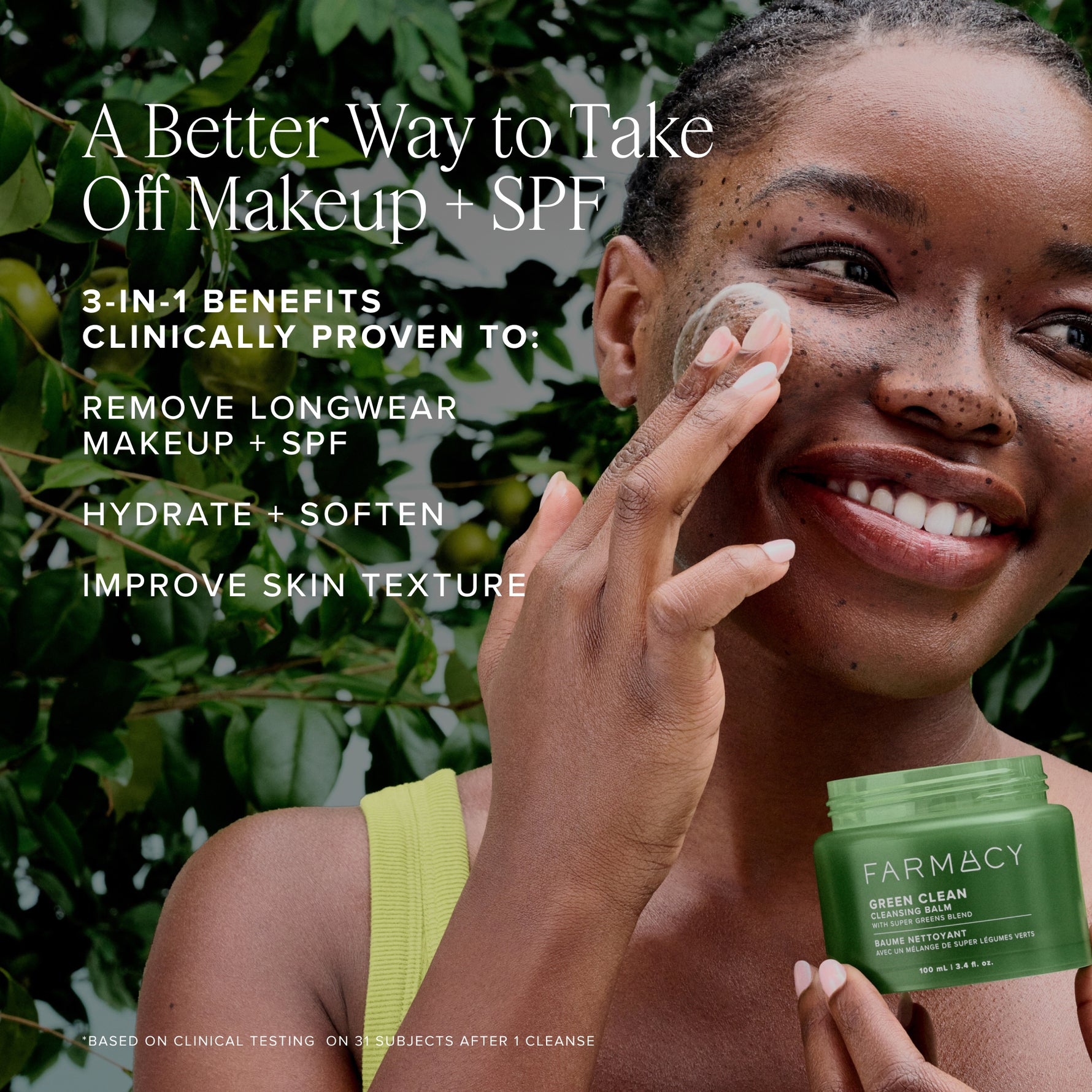 A Better Way to Take Off Makeup + SPF

3-IN-1 BENEFITS CLINICALLY PROVEN TO:

REMOVE LONGWEAR MAKEUP + SPF

HYDRATE + SOFTEN

IMPROVE SKIN TEXTURE

FARMACY

GREEN CLEAN
CLEANSING BALM
WITH SUPER GREENS BLEND

BAUME NETTOYANT
AVEC UN MÉLANGE DE SUPER LÉGUMES VERTS

100 mL | 3.4 fl. oz.

*BASED ON CLINICAL TESTING ON 31 SUBJECTS AFTER 1 CLEANSE