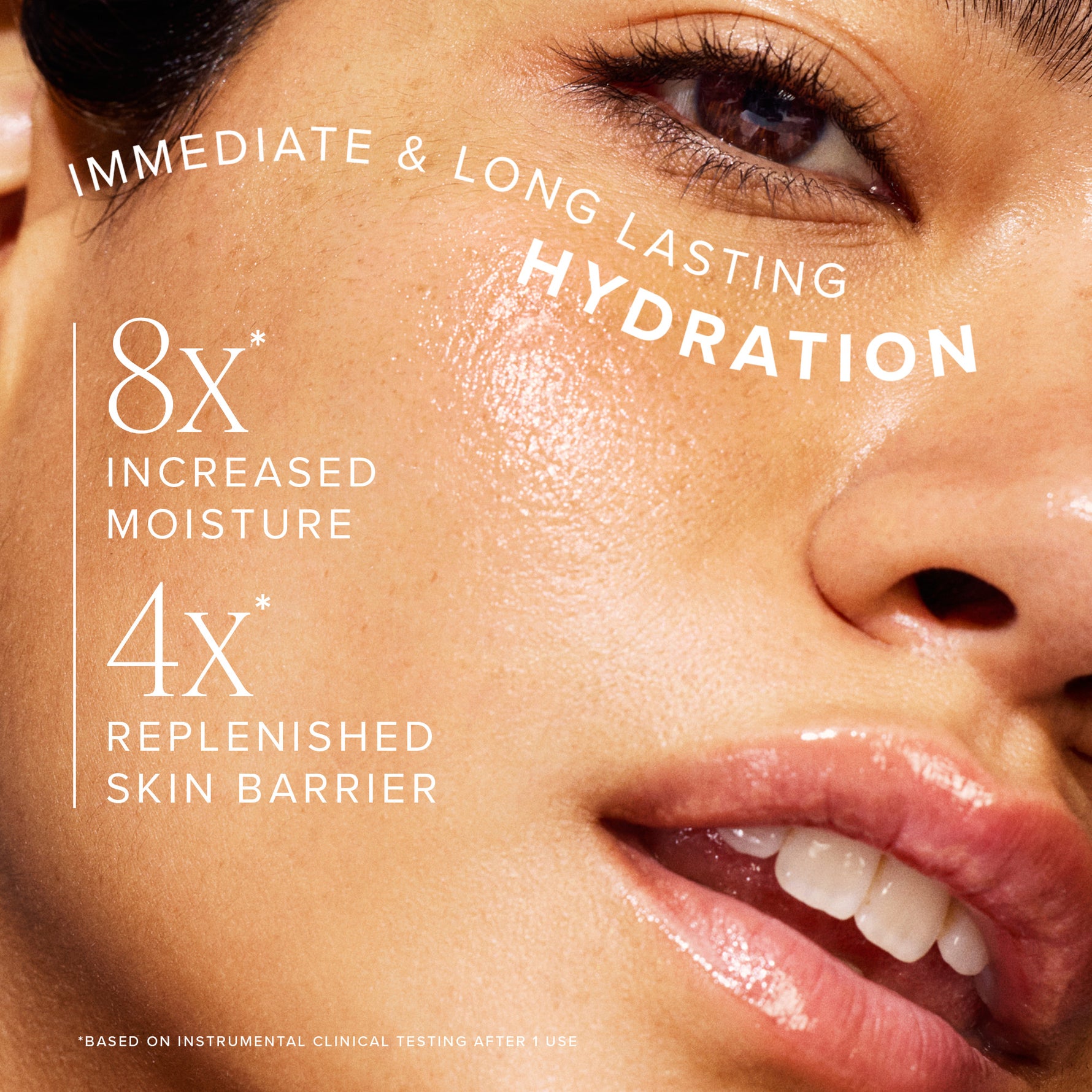 IMMEDIATE & LONG LASTING HYDRATION

8x*
INCREASED MOISTURE

4x*
REPLENISHED SKIN BARRIER

*BASED ON INSTRUMENTAL CLINICAL TESTING AFTER 1 USE