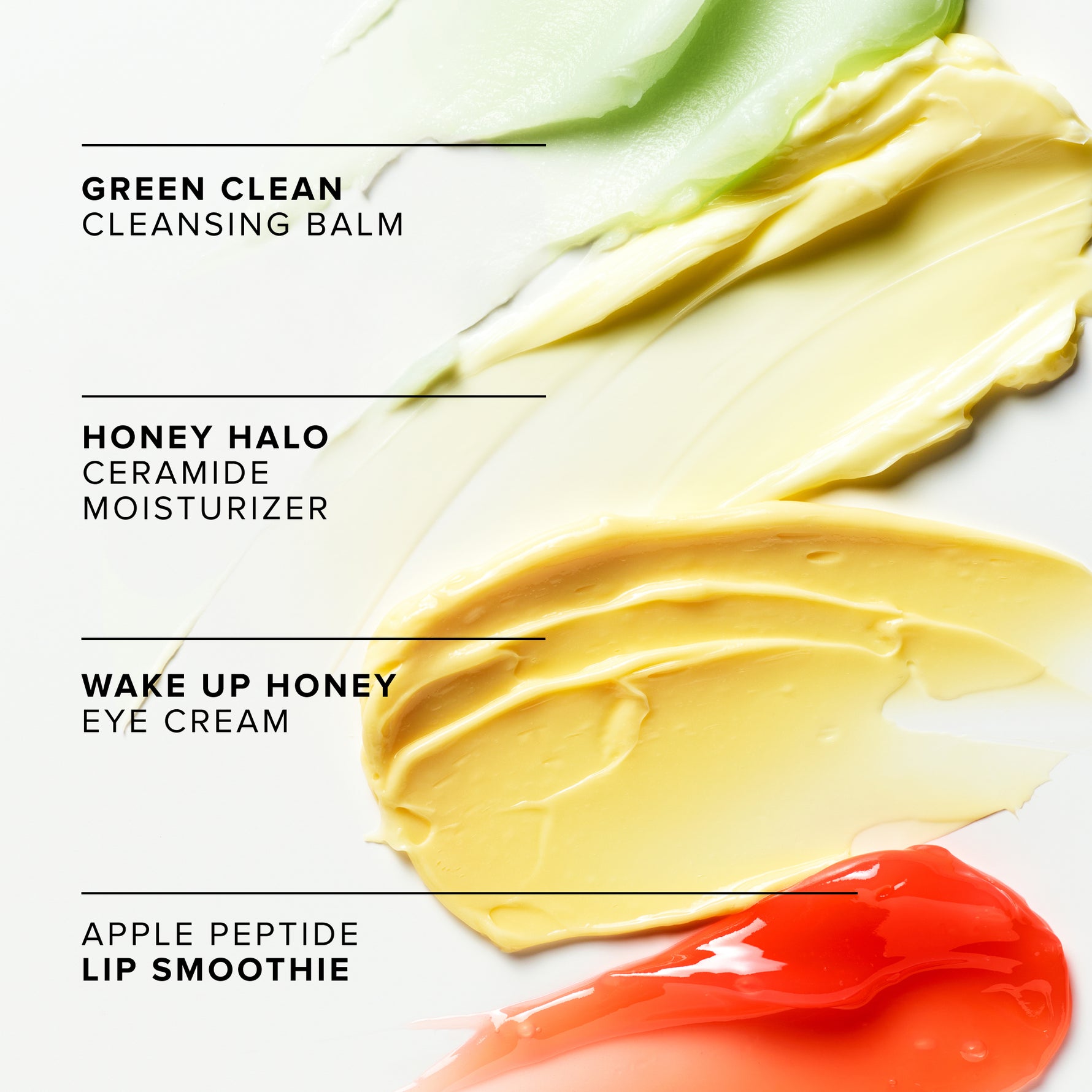 GREEN CLEAN
CLEANSING BALM

HONEY HALO
CERAMIDE
MOISTURIZER

WAKE UP HONEY
EYE CREAM

APPLE PEPTIDE
LIP SMOOTHIE