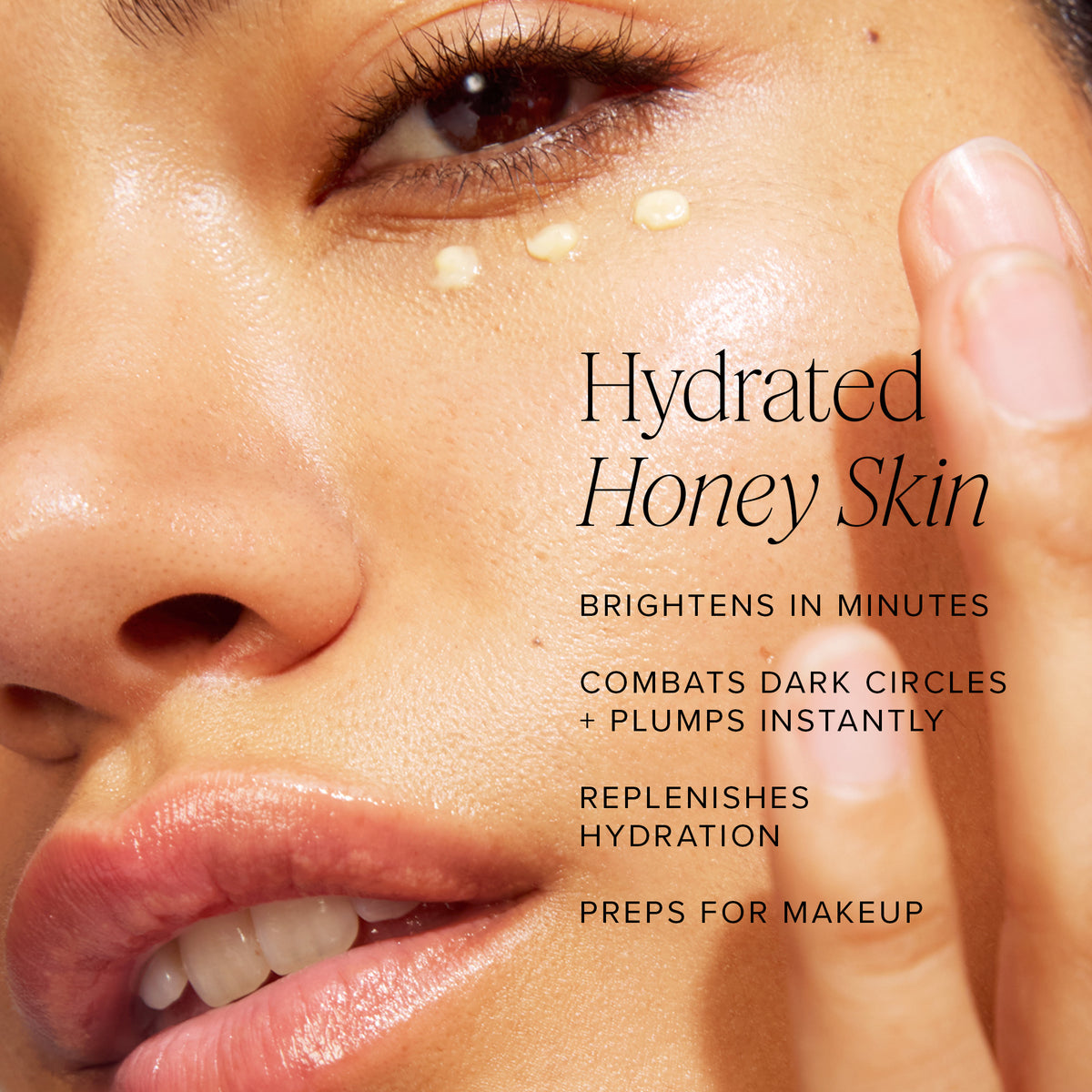 Hydrated
Honey Skin

BRIGHTENS IN MINUTES

COMBATS DARK CIRCLES + PLUMPS INSTANTLY

REPLENISHES HYDRATION

PREPS FOR MAKEUP