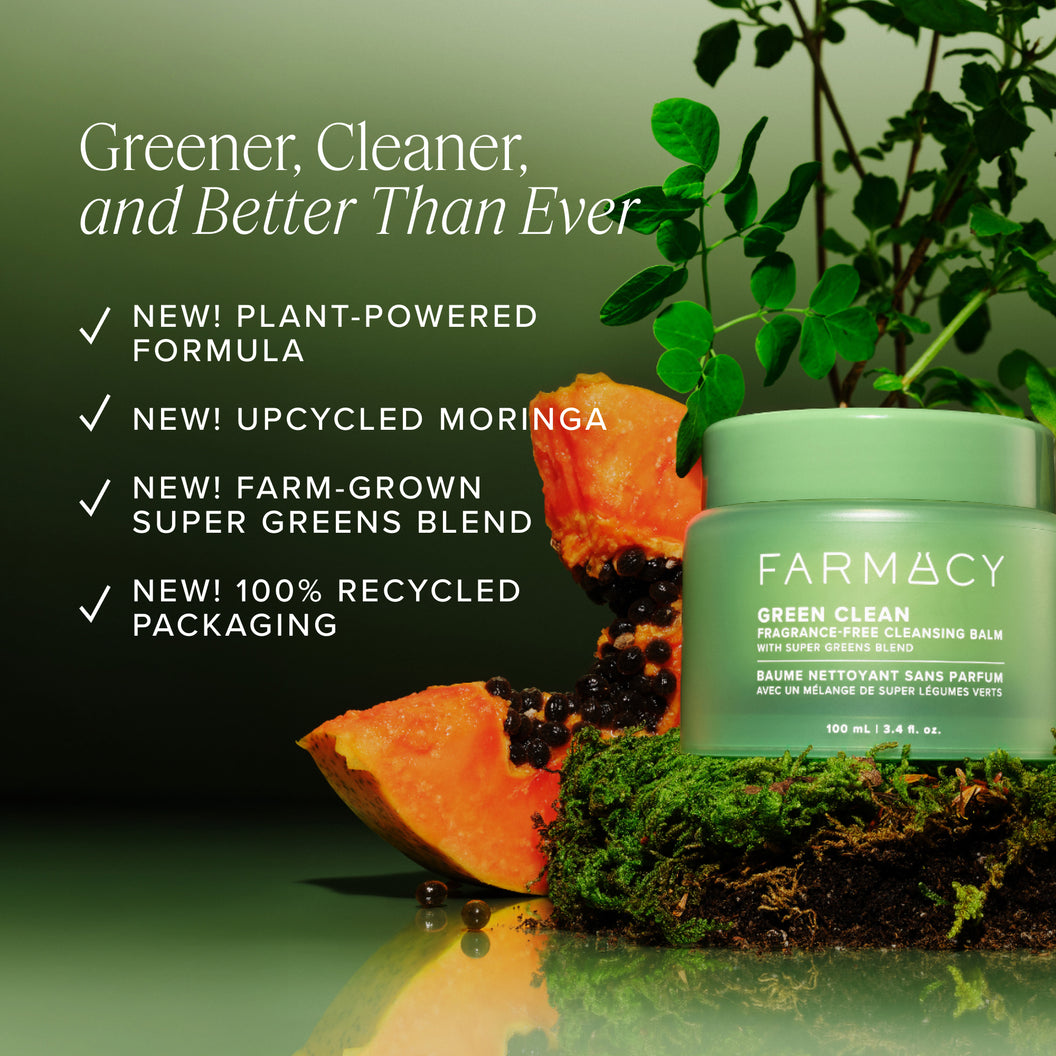 Greener, Cleaner, and Better Than Ever

✓ NEW! PLANT-POWERED FORMULA

✓ NEW! UPCYCLED MORINGA

✓ NEW! FARM-GROWN SUPER GREENS BLEND

✓ NEW! 100% RECYCLED PACKAGING

FARMACY
GREEN CLEAN
FRAGRANCE-FREE CLEANSING BALM
WITH SUPER GREENS BLEND
BAUME NETTOYANT SANS PARFUM
AVEC UN MÉLANGE DE SUPER LÉGUMES VERTS
100 mL | 3.4 fl. oz.