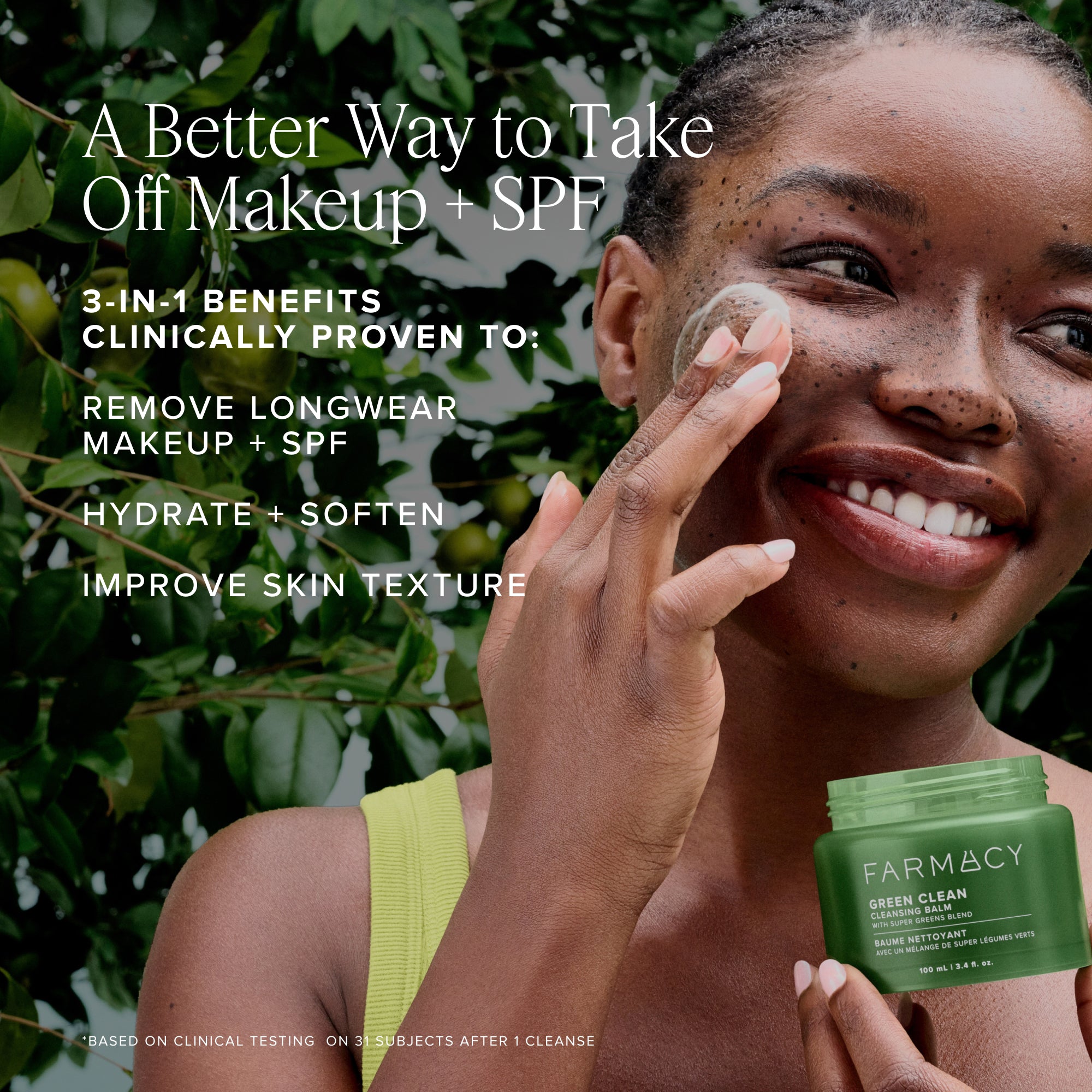 A Better Way to Take Off Makeup + SPF

3-IN-1 BENEFITS CLINICALLY PROVEN TO:

REMOVE LONGWEAR MAKEUP + SPF

HYDRATE + SOFTEN

IMPROVE SKIN TEXTURE

FARMACY
GREEN CLEAN
CLEANSING BALM
WITH SUPER GREENS BLEND
BAUME NETTOYANT
AVEC UN MÉLANGE DE SUPER LÉGUMES VERTS
100 mL | 3.4 fl. oz.

*BASED ON CLINICAL TESTING ON 31 SUBJECTS AFTER 1 CLEANSE