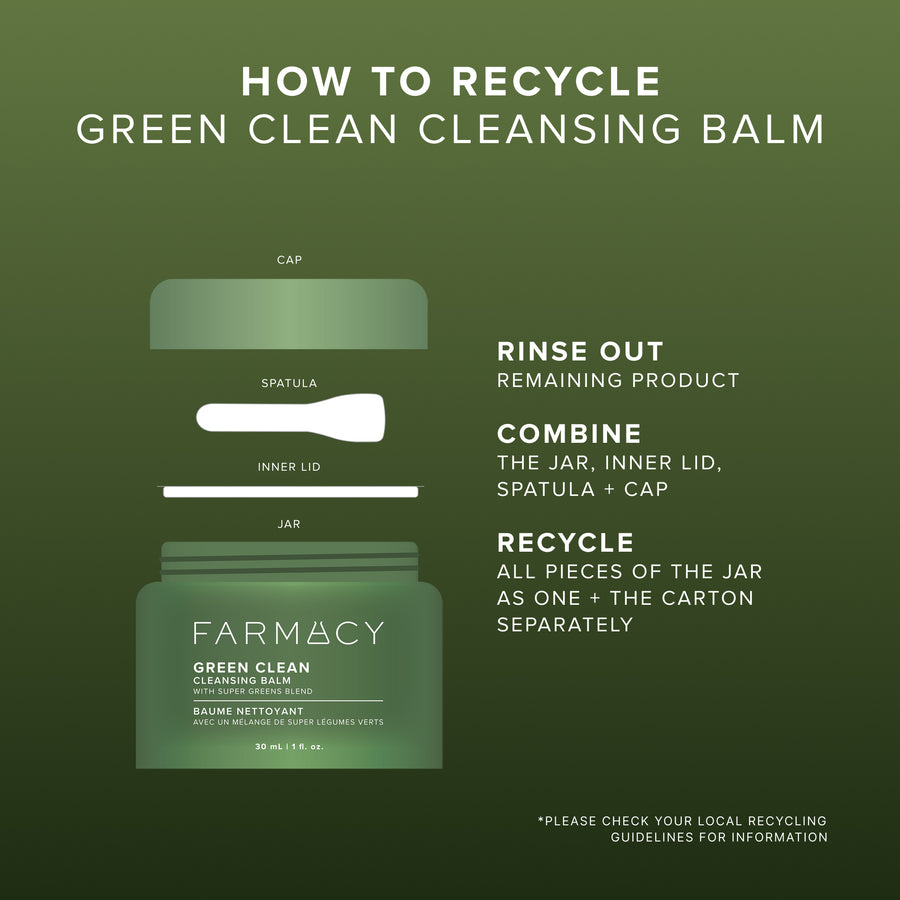 HOW TO RECYCLE
GREEN CLEAN CLEANSING BALM

CAP

SPATULA

INNER LID

JAR

FARMACY
GREEN CLEAN
CLEANSING BALM
WITH SUPER GREENS BLEND
BAUME NETTOYANT
AVEC UN MÉLANGE DE SUPER LÉGUMES VERTS
30 mL | 1 fl. oz.

RINSE OUT
REMAINING PRODUCT

COMBINE
THE JAR, INNER LID, SPATULA + CAP

RECYCLE
ALL PIECES OF THE JAR AS ONE + THE CARTON SEPARATELY

*PLEASE CHECK YOUR LOCAL RECYCLING GUIDELINES FOR INFORMATION