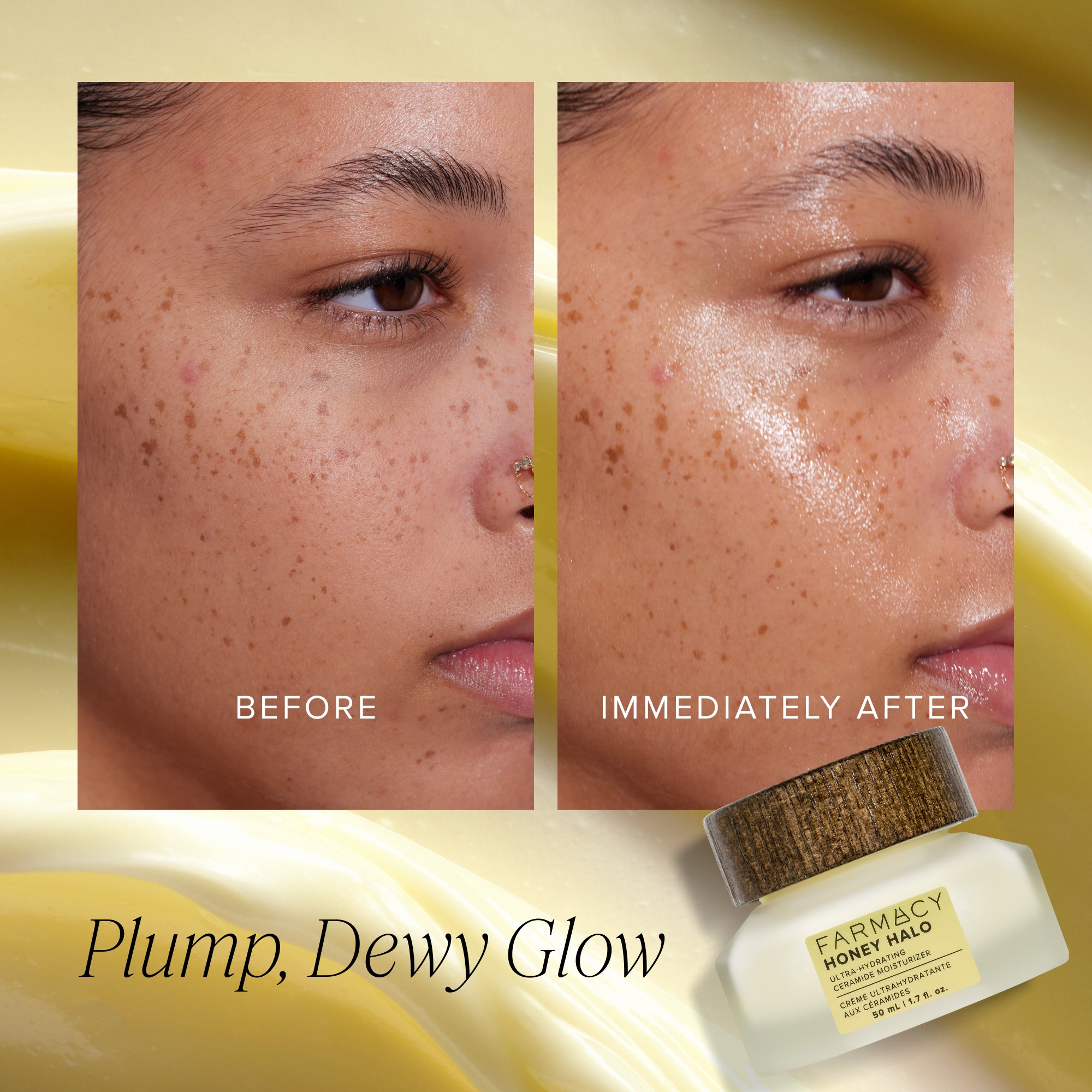 BEFORE

IMMEDIATELY AFTER

Plump, Dewy Glow

FARMACY
HONEY HALO
ULTRA-HYDRATING CERAMIDE MOISTURIZER
CRÈME ULTRAHYDRATANTE AUX CÉRAMIDES
50 mL | 1.7 fl. oz.