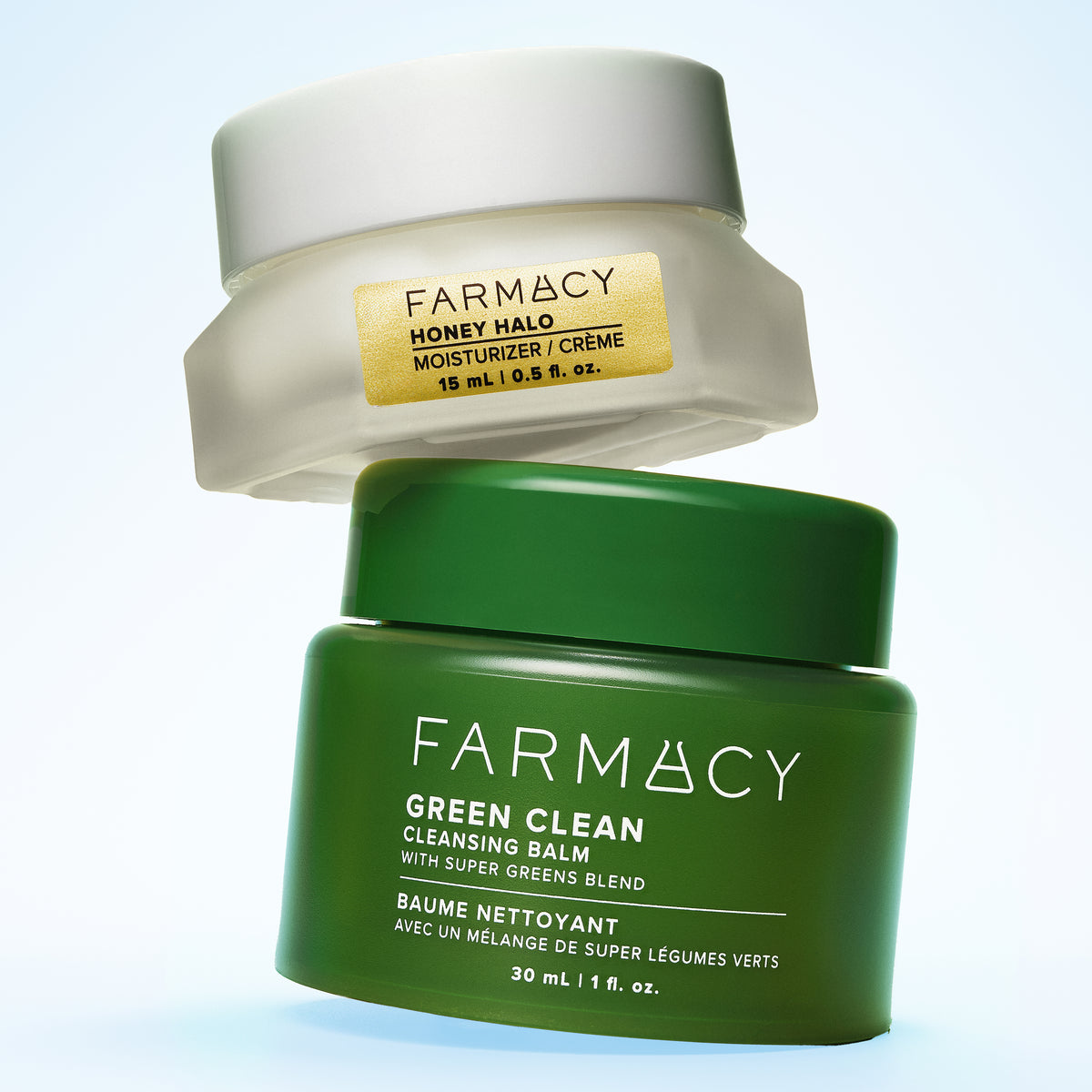 FARMACY
HONEY HALO
MOISTURIZER / CRÈME
15 mL | 0.5 fl. oz.

FARMACY
GREEN CLEAN
CLEANSING BALM
WITH SUPER GREENS BLEND
BAUME NETTOYANT
AVEC UN MÉLANGE DE SUPER LÉGUMES VERTS
30 mL | 1 fl. oz.