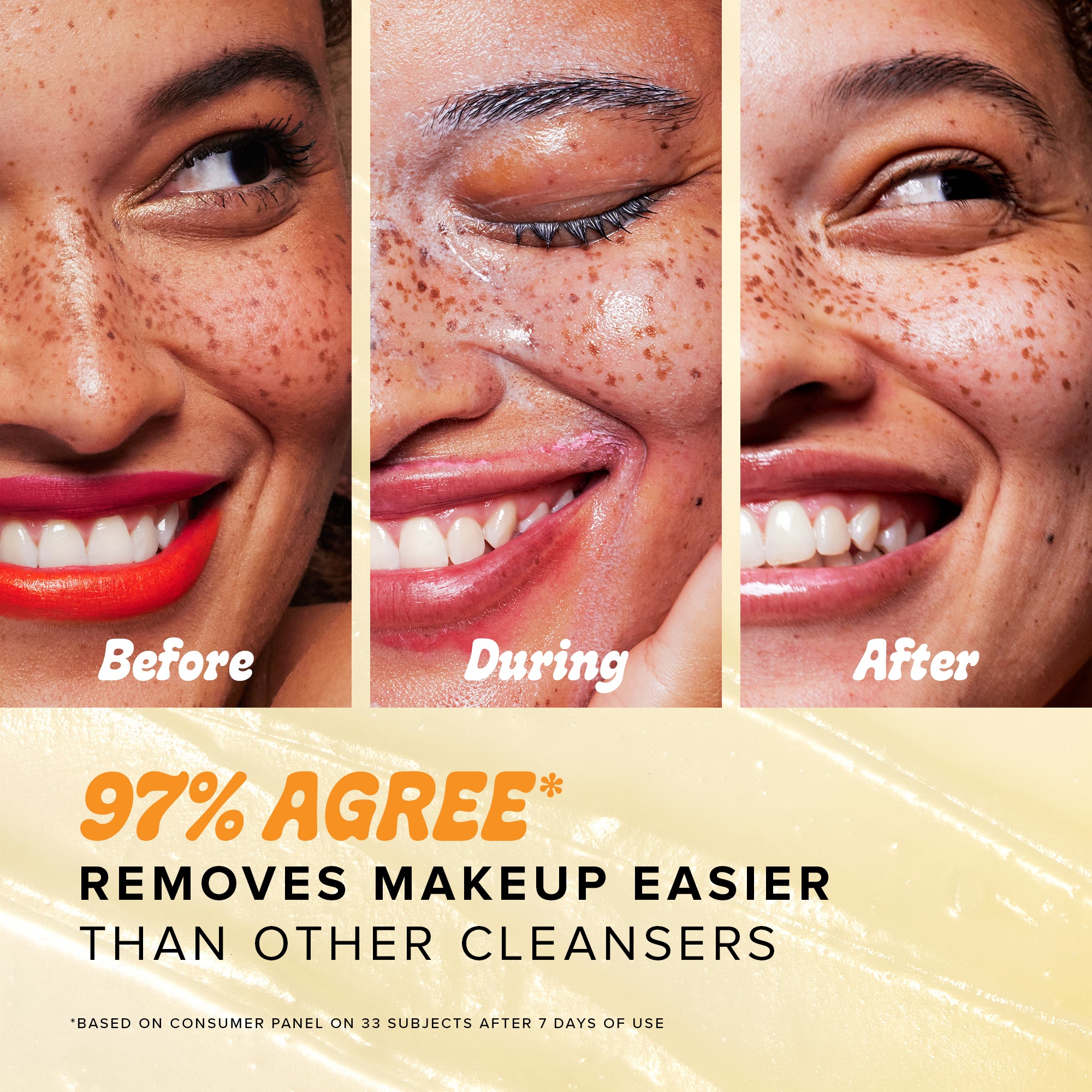 Before

During

After

97% AGREE*

REMOVES MAKEUP EASIER
THAN OTHER CLEANSERS

*BASED ON CONSUMER PANEL ON 33 SUBJECTS AFTER 7 DAYS OF USE