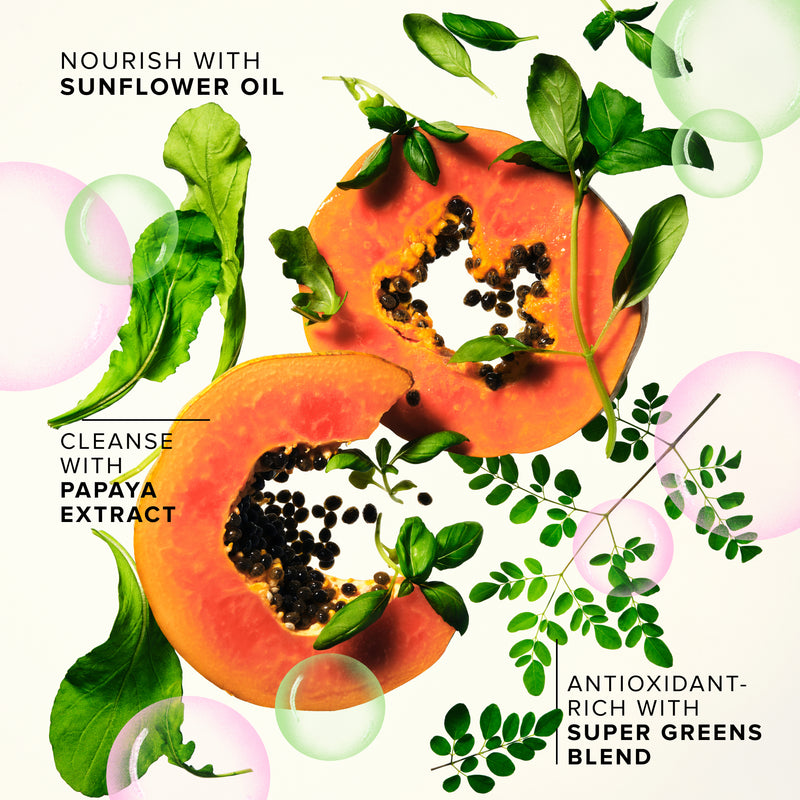 NOURISH WITH
SUNFLOWER OIL

CLEANSE WITH
PAPAYA EXTRACT

ANTIOXIDANT-RICH WITH
SUPER GREENS BLEND