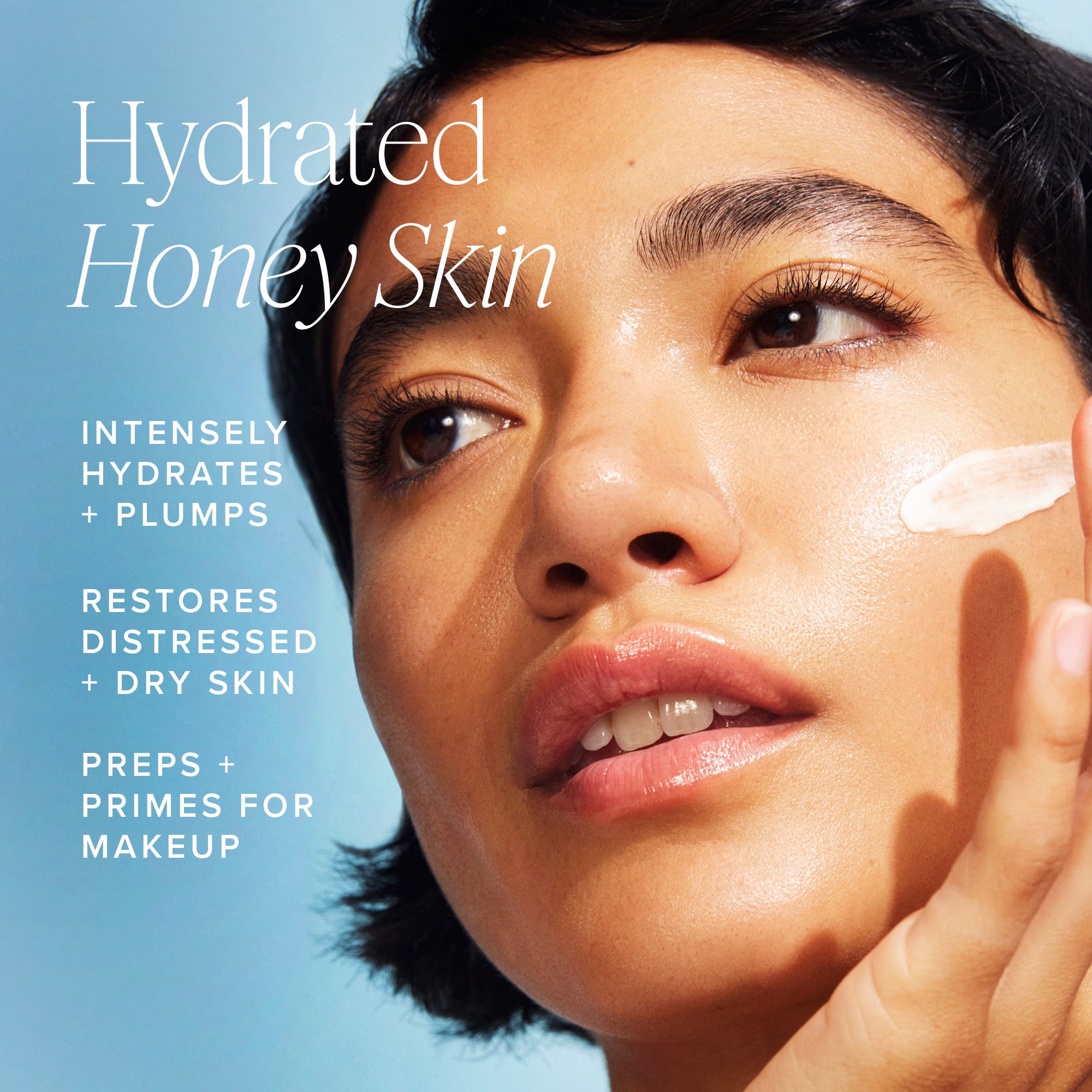 Hydrated
Honey Skin

INTENSELY HYDRATES + PLUMPS

RESTORES DISTRESSED + DRY SKIN

PREPS + PRIMES FOR MAKEUP