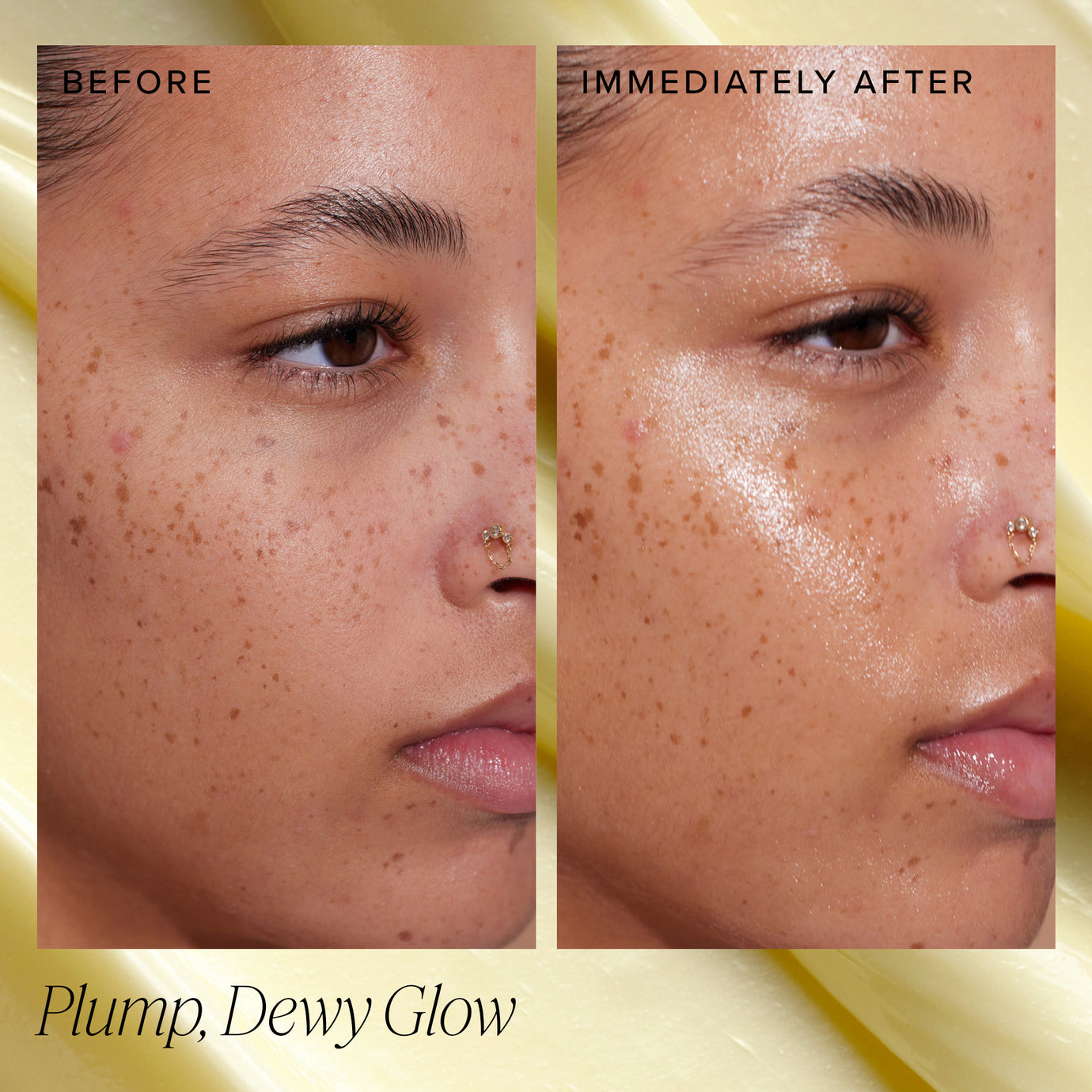 BEFORE

IMMEDIATELY AFTER

Plump, Dewy Glow