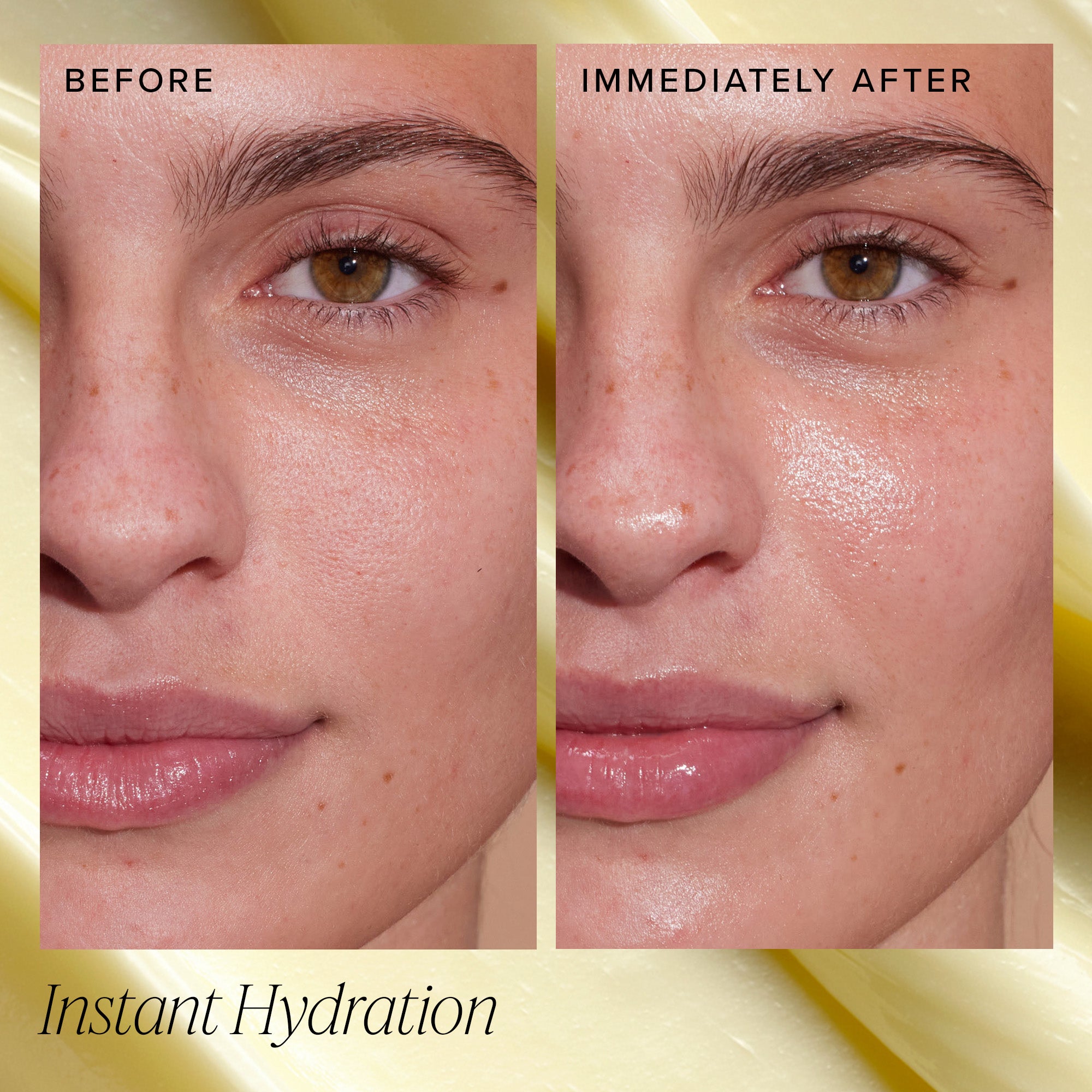 BEFORE

IMMEDIATELY AFTER

Instant Hydration