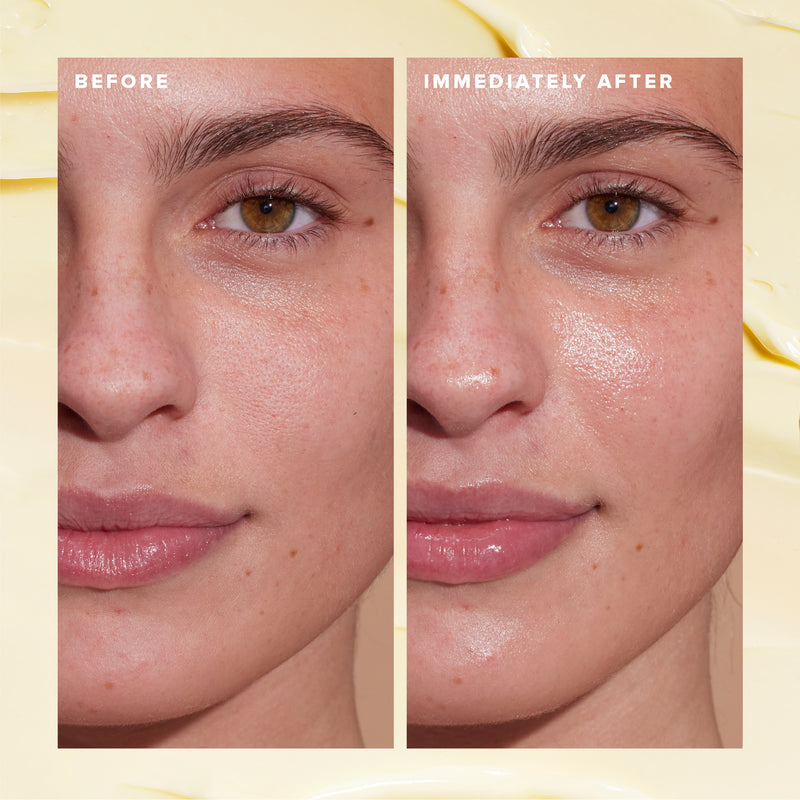 BEFORE

IMMEDIATELY AFTER