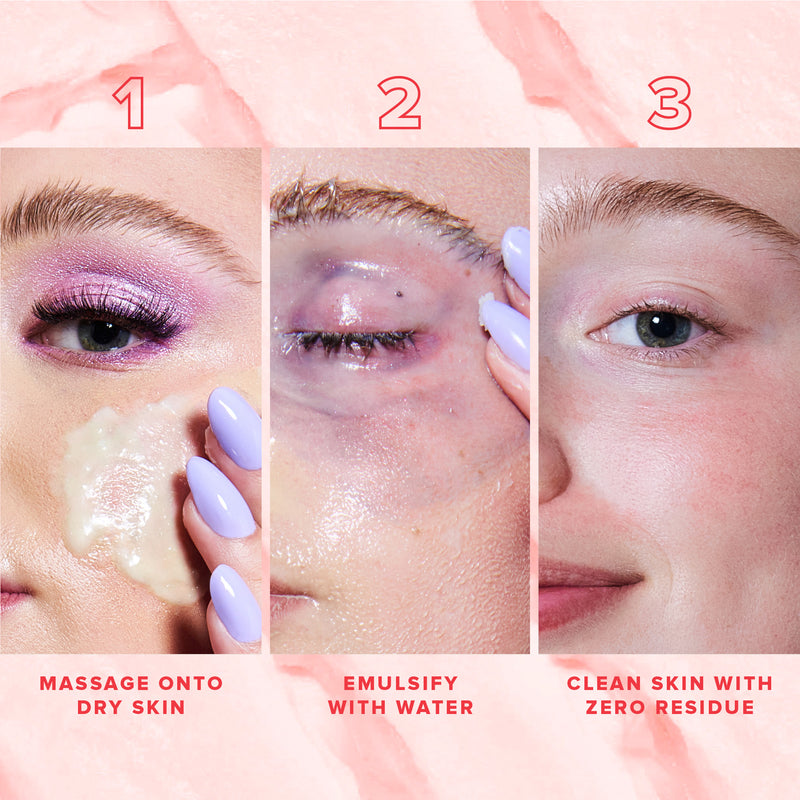 1

MASSAGE ONTO DRY SKIN

2

EMULSIFY WITH WATER

3

CLEAN SKIN WITH ZERO RESIDUE