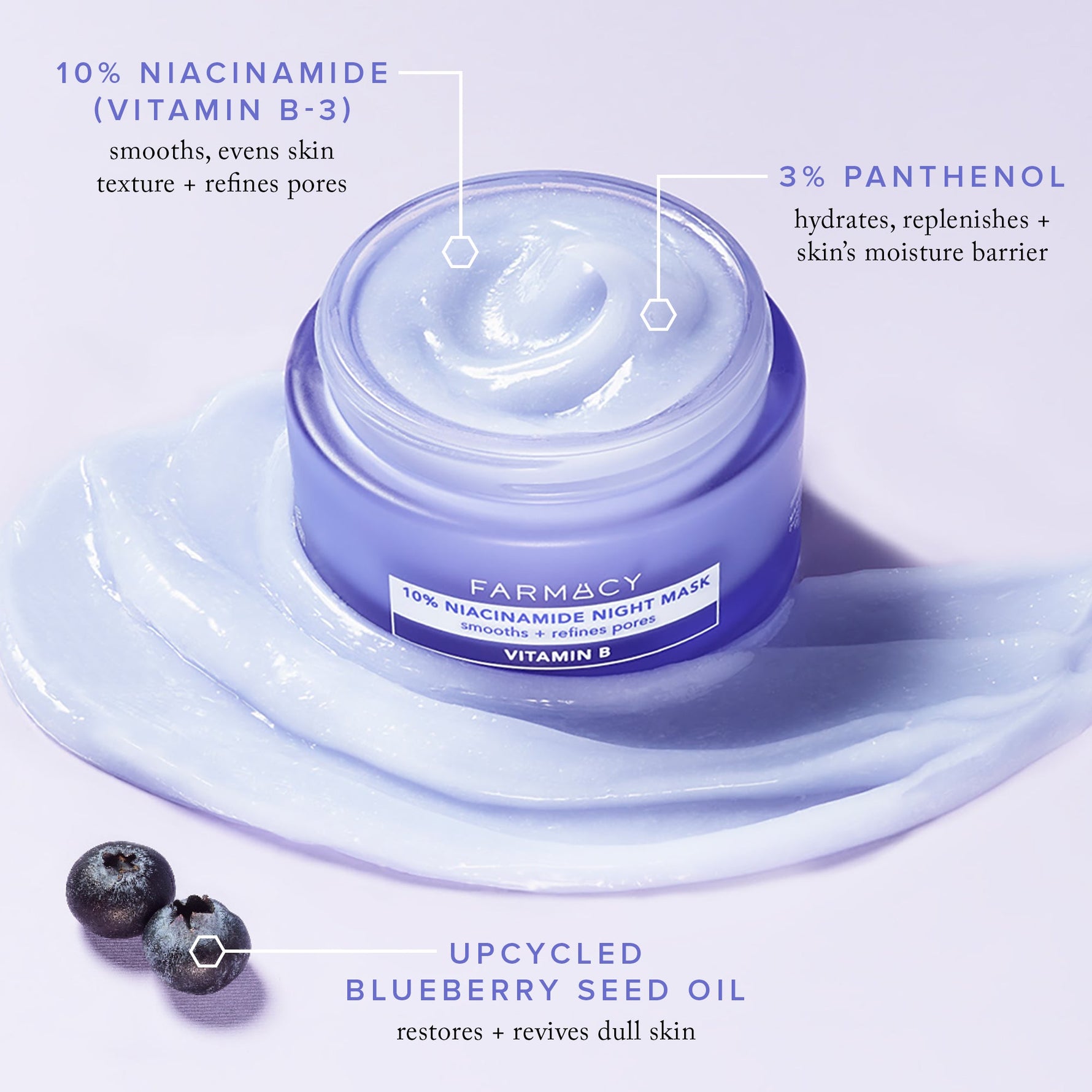 10% NIACINAMIDE (VITAMIN B-3)
smooths, evens skin texture + refines pores

3% PANTHENOL
hydrates, replenishes + skin's moisture barrier

FARMACY
10% NIACINAMIDE NIGHT MASK
smooths + refines pores
VITAMIN B

UPCYCLED BLUEBERRY SEED OIL
restores + revives dull skin